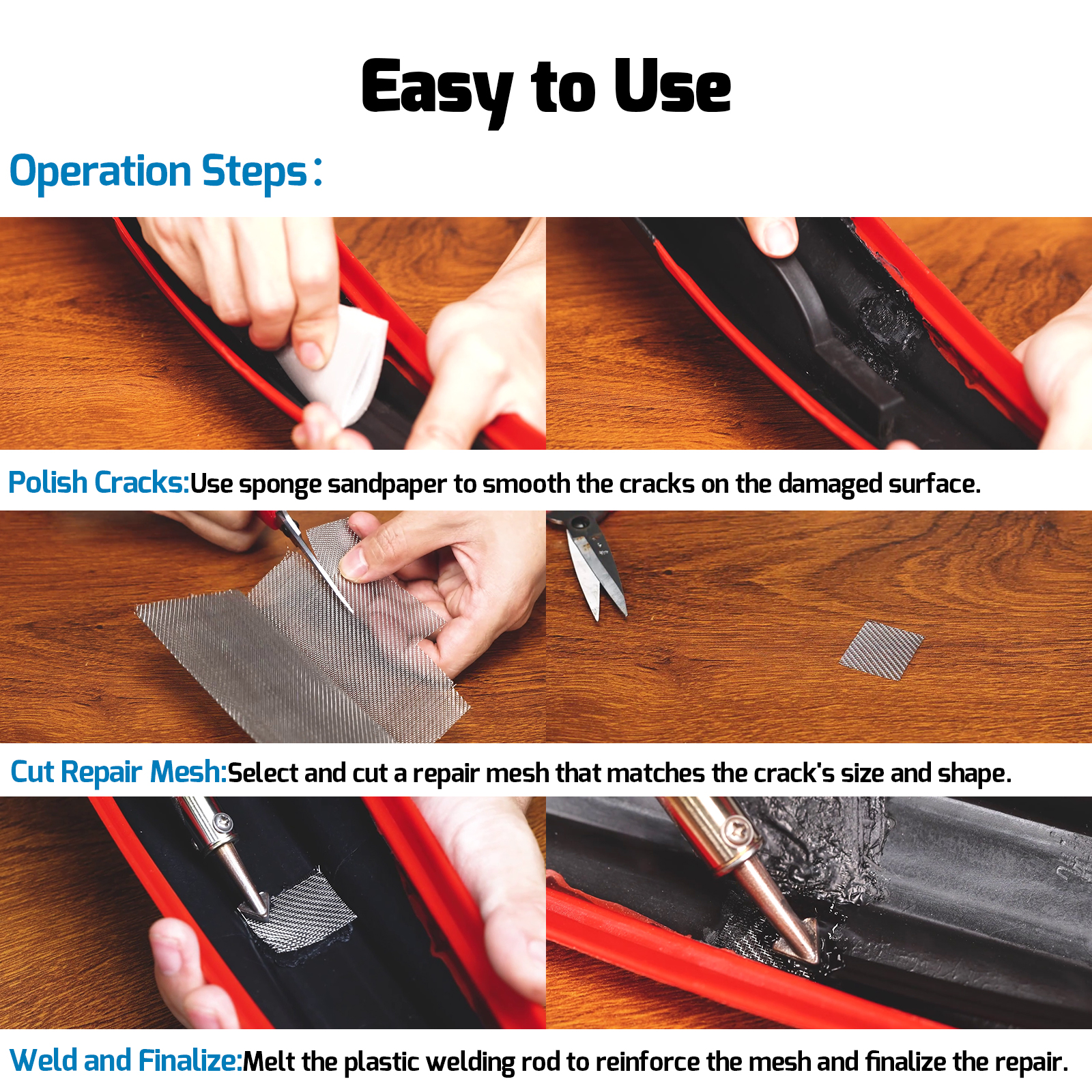 Easy to Use

Operation Steps：

Polish Cracks:Use sponge sandpaper to smooth the cracks on the damaged surface.

Cut Repair Mesh:Select and cut a repair mesh that matches the crack's size and shape.

Weld and Finalize:Melt the plastic welding rod to reinforce the mesh and finalize the repair.