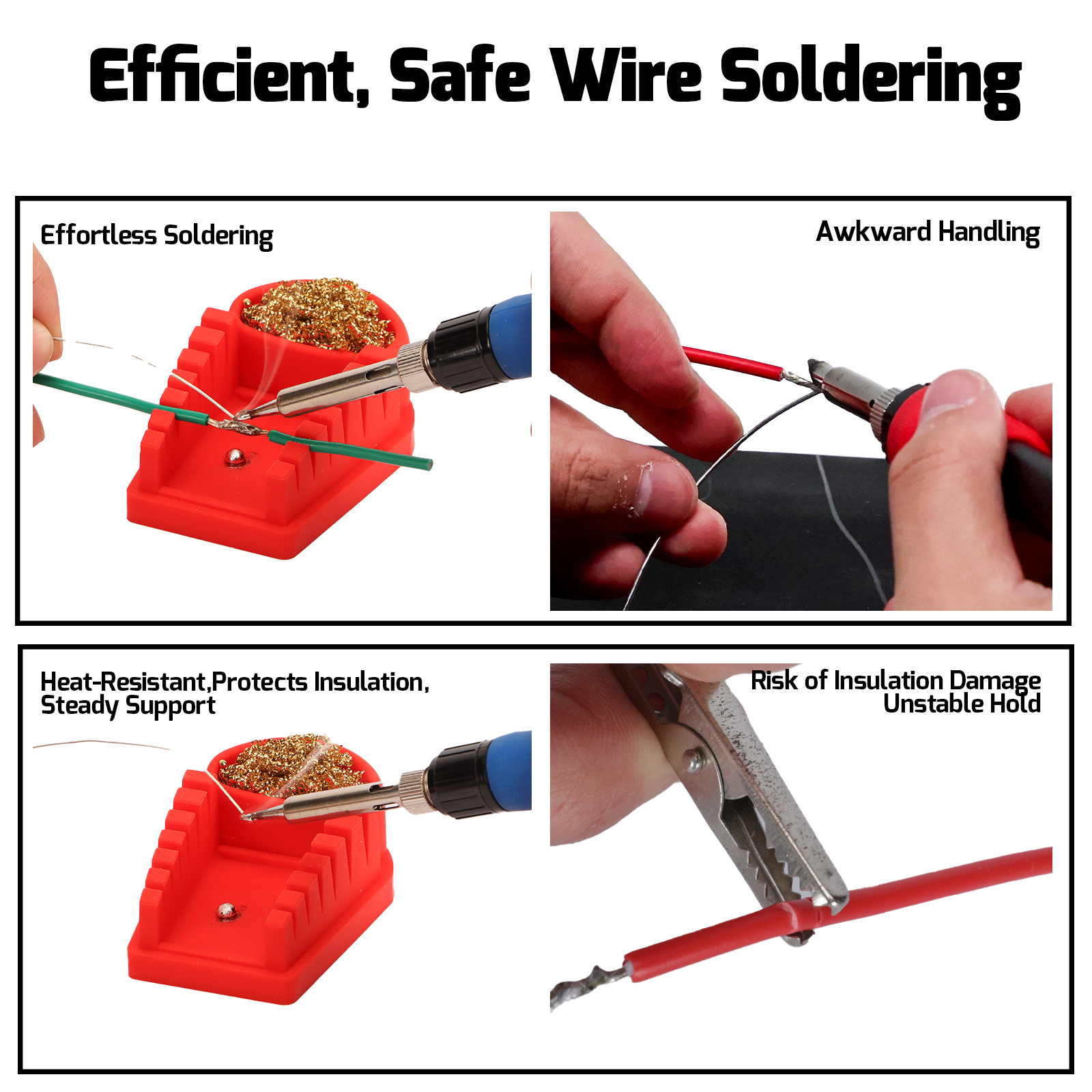 Efficient, Safe Wire Soldering

Effortless Soldering

Awkward Handling

Heat-Resistant,Protects Insulation, Steady Support

Risk of Insulation Damage
Unstable Hold