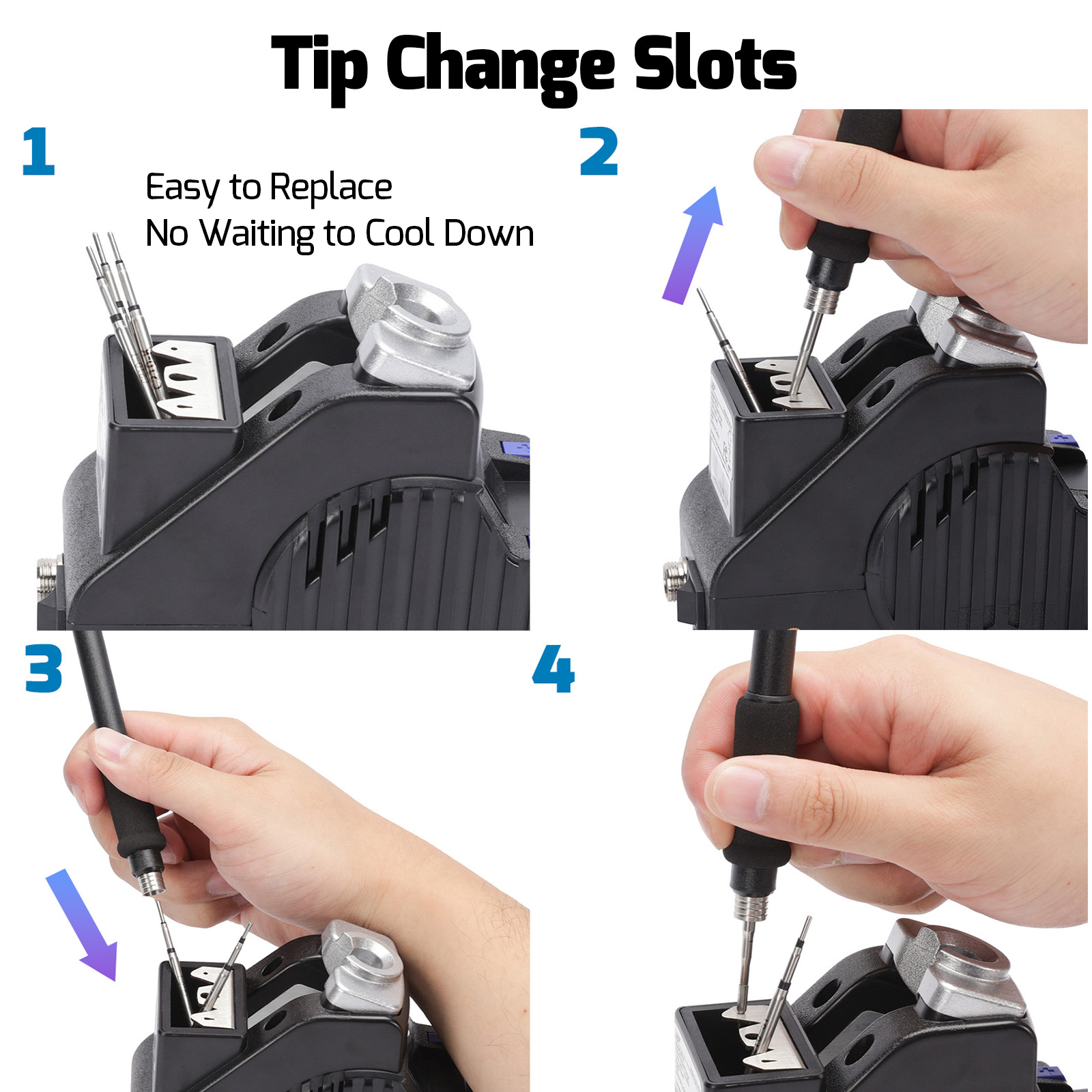 Tip Change Slots

1

Easy to Replace
No Waiting to Cool Down

2

3

4