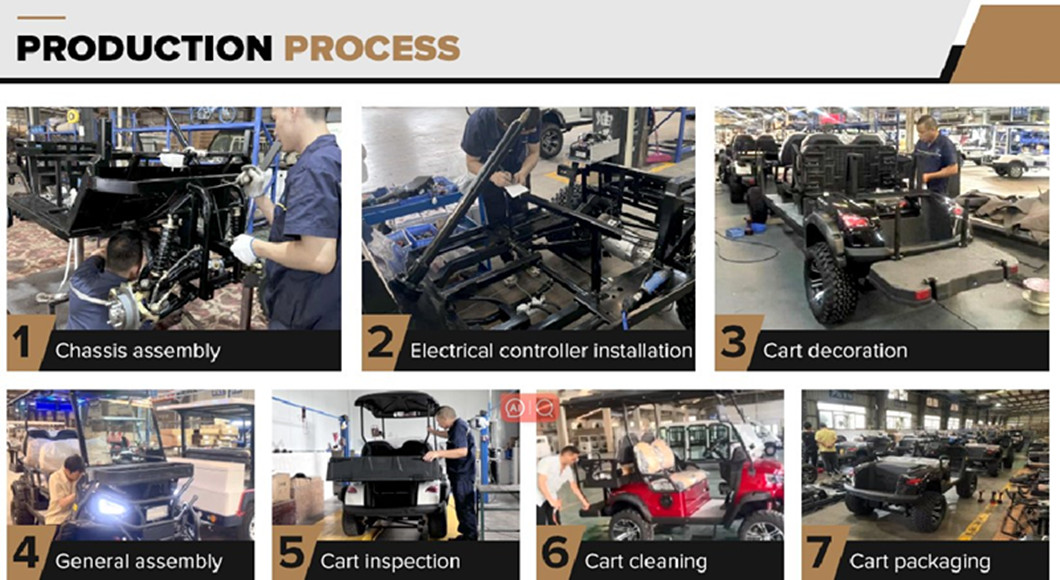 PRODUCTION PROCESS

1 Chassis assembly

2 Electrical controller installation

3 Cart decoration

4 General assembly

5 Cart inspection

6 Cart cleaning

7 Cart packaging