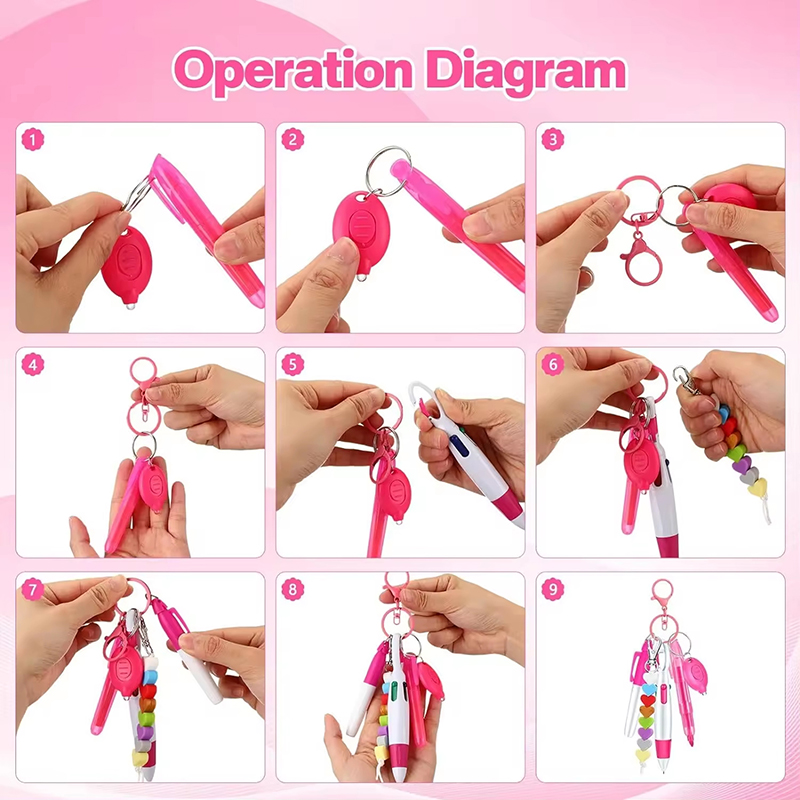 Operation Diagram

1

2

3

4

5

6

7

8

9