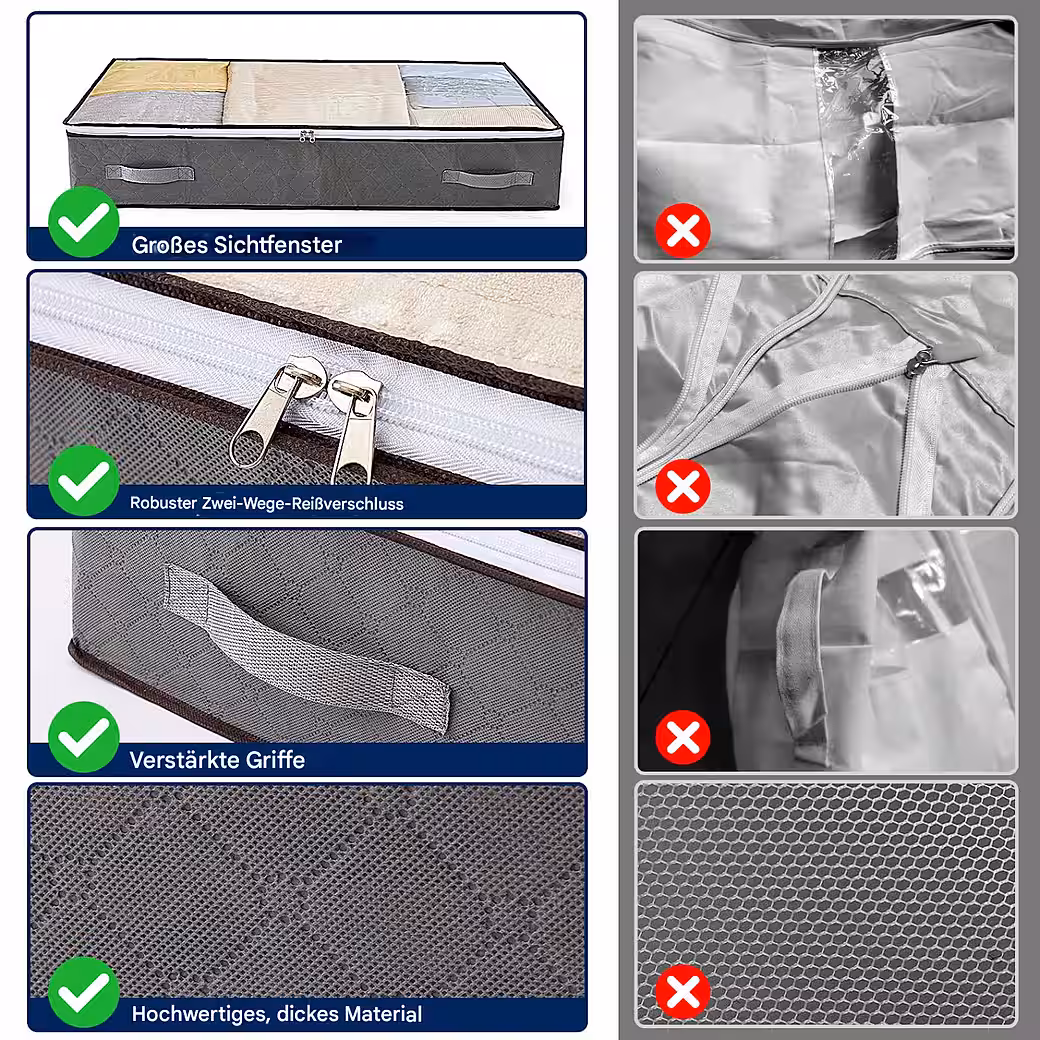 Großes Sichtfenster

Robuster Zwei-Wege-Reißverschluss

Verstärkte Griffe

Hochwertiges, dickes Material