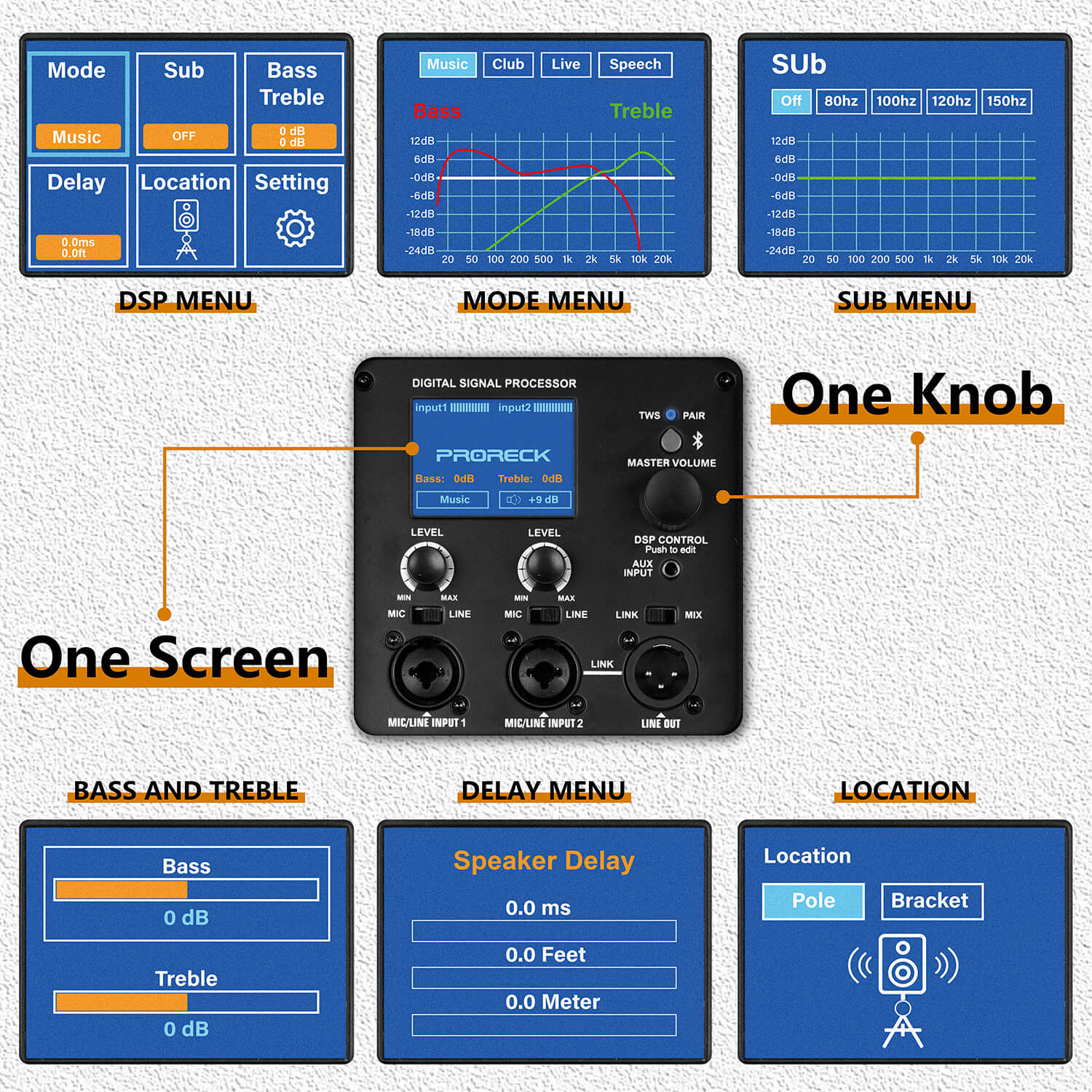 Mode
Music

Sub
OFF

Bass Treble
0 dB
0 dB

Delay
0.0ms
0.0ft

Location

Setting

DSP MENU

Music Club Live Speech

Bass Treble

12dB
6dB
-0dB
-6dB
-12dB
-18dB
-24dB
20 50 100 200 500 1k 2k 5k 10k 20k

MODE MENU

SUb

Off 80hz 100hz 120hz 150hz

12dB
6dB
-0dB
-6dB
-12dB
-18dB
-24dB
20 50 100 200 500 1k 2k 5k 10k 20k

SUB MENU

DIGITAL SIGNAL PROCESSOR

input1 input2

PRORECK

Bass: 0dB Treble: 0dB

Music +9 dB

TWS PAIR

MASTER VOLUME

DSP CONTROL
Push to edit

AUX INPUT

LEVEL
MIN MAX
MIC LINE

LEVEL
MIN MAX
MIC LINE

LINK MIX

LINK

MIC/LINE INPUT 1

MIC/LINE INPUT 2

LINE OUT

One Knob

One Screen

BASS AND TREBLE

Bass
0 dB

Treble
0 dB

DELAY MENU

Speaker Delay
0.0 ms
0.0 Feet
0.0 Meter

LOCATION

Location
Pole Bracket