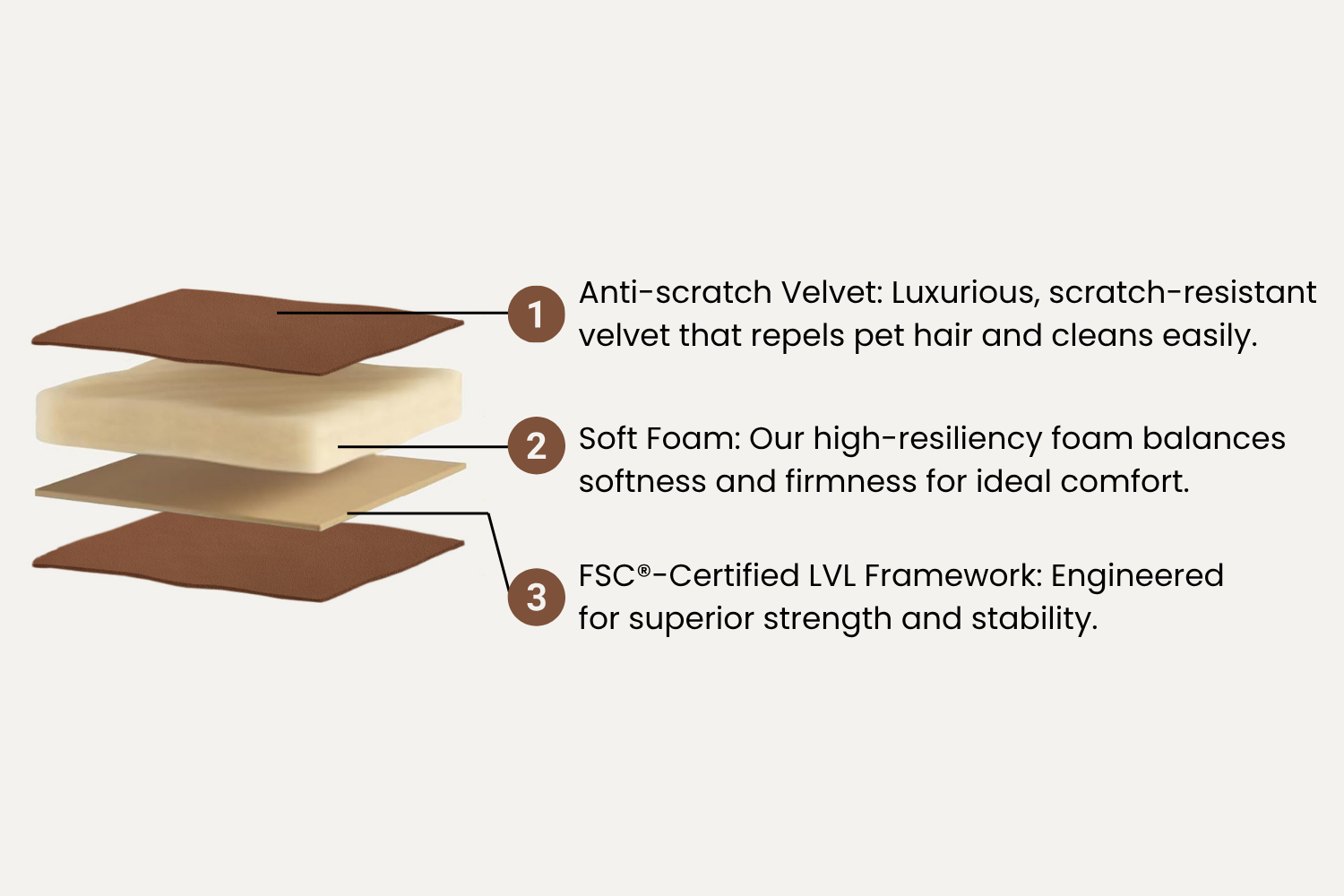 1 Anti-scratch Velvet: Luxurious, scratch-resistant velvet that repels pet hair and cleans easily.

2 Soft Foam: Our high-resiliency foam balances softness and firmness for ideal comfort.

3 FSC®-Certified LVL Framework: Engineered for superior strength and stability.