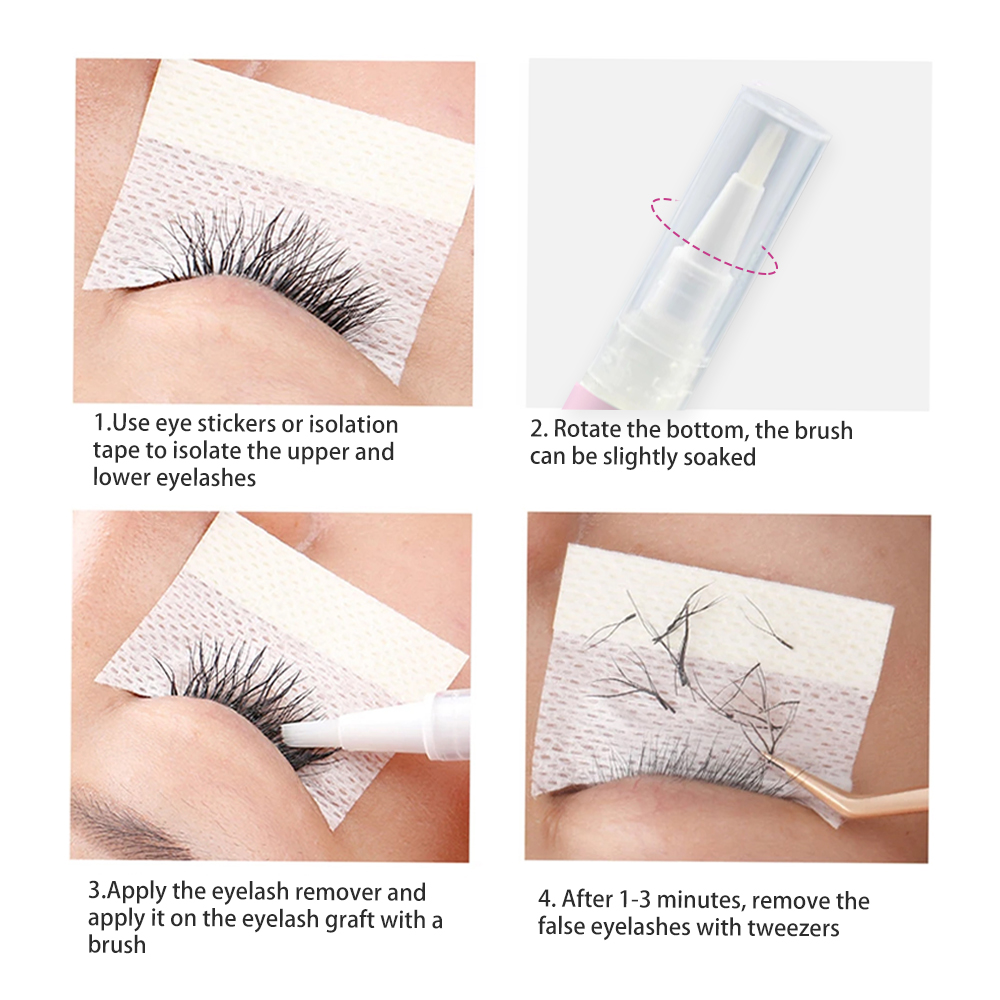 1.Use eye stickers or isolation tape to isolate the upper and lower eyelashes

2. Rotate the bottom, the brush can be slightly soaked

3.Apply the eyelash remover and apply it on the eyelash graft with a brush

4. After 1-3 minutes, remove the false eyelashes with tweezers