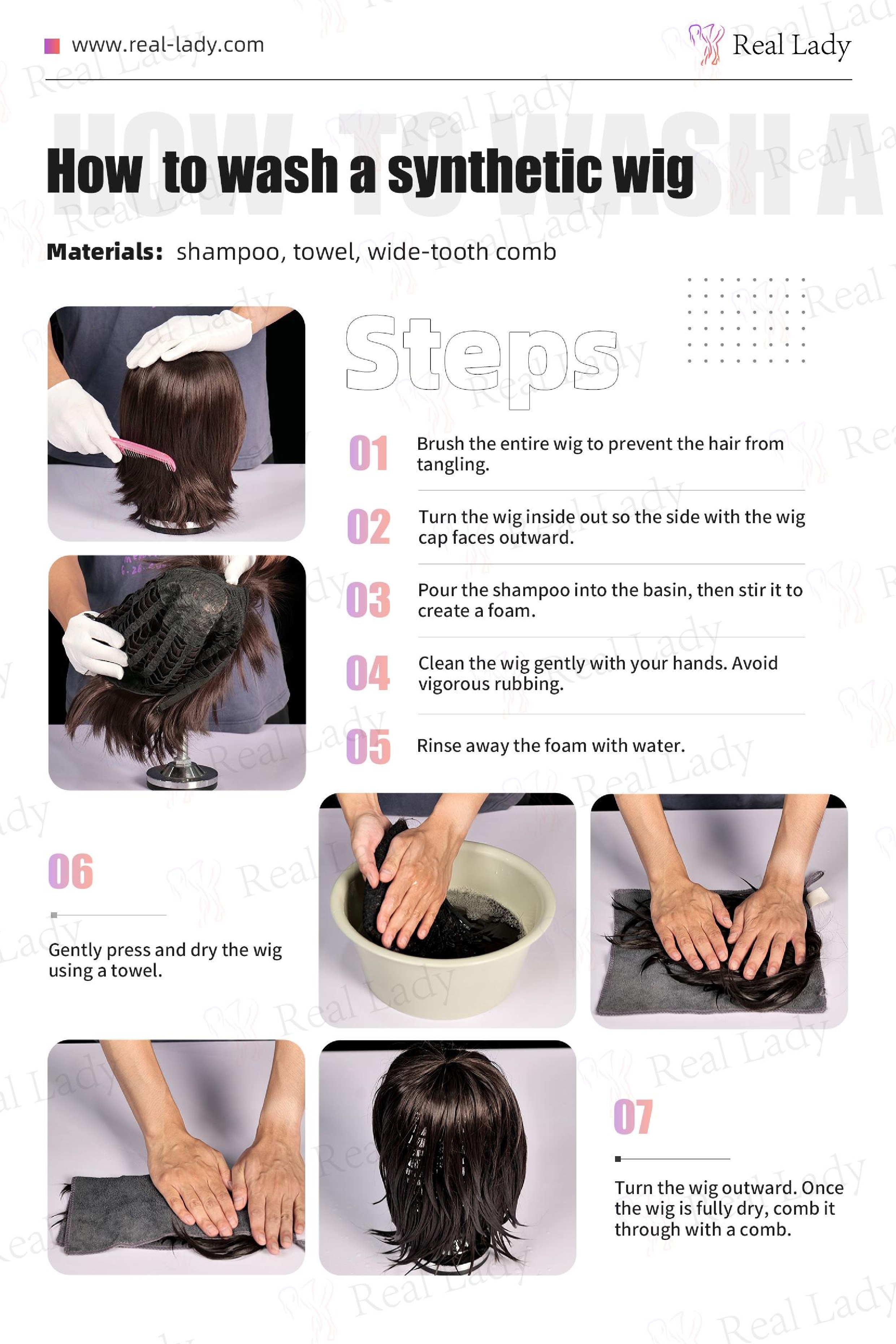 www.real-lady.com

Real Lady

HOW TO WASH A

How to wash a synthetic wig

Materials: shampoo, towel, wide-tooth comb

Steps

01 Brush the entire wig to prevent the hair from tangling.

02 Turn the wig inside out so the side with the wig cap faces outward.

03 Pour the shampoo into the basin, then stir it to create a foam.

04 Clean the wig gently with your hands. Avoid vigorous rubbing.

05 Rinse away the foam with water.

06

Gently press and dry the wig using a towel.

07

Turn the wig outward. Once the wig is fully dry, comb it through with a comb.