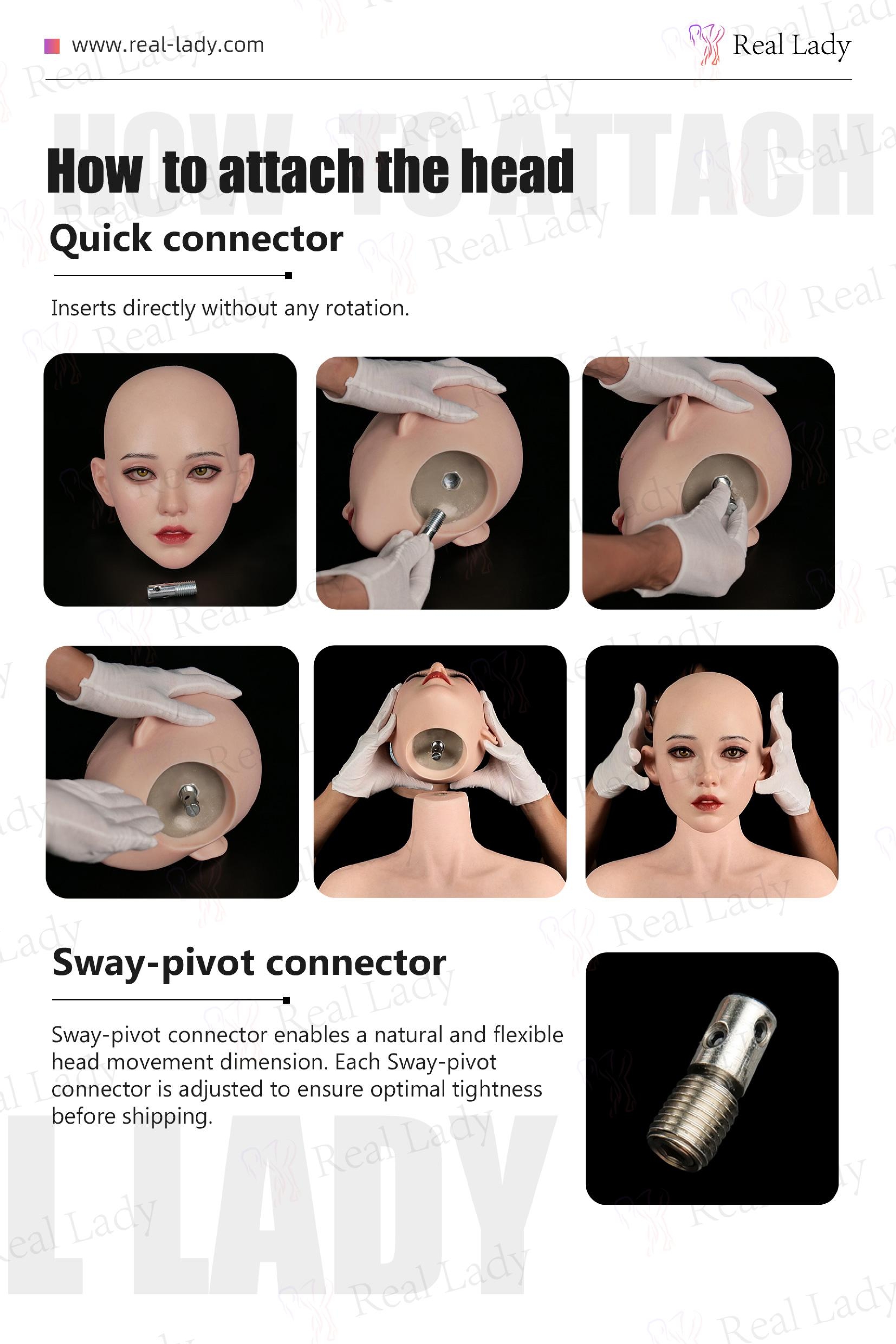 www.real-lady.com

Real Lady

HOW TO ATTACH

How to attach the head

Quick connector

Inserts directly without any rotation.

Sway-pivot connector

Sway-pivot connector enables a natural and flexible head movement dimension. Each Sway-pivot connector is adjusted to ensure optimal tightness before shipping.

L LADY