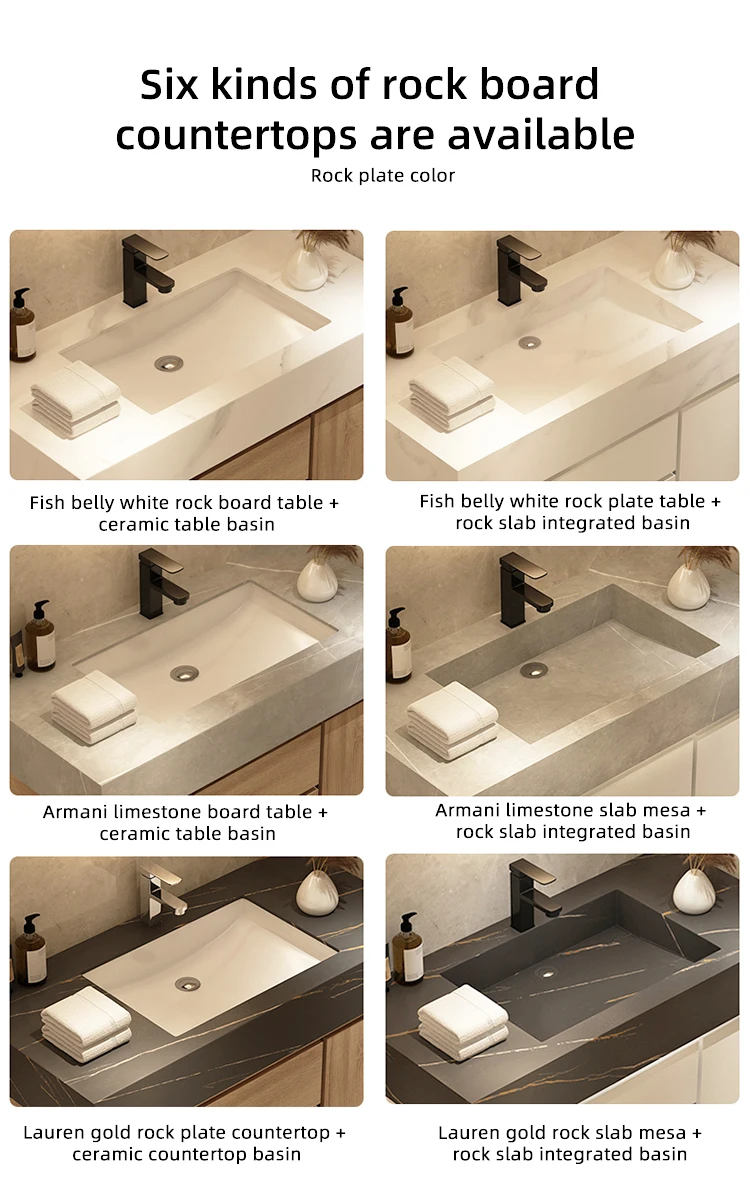 Six kinds of rock board countertops are available

Rock plate color

Fish belly white rock board table + ceramic table basin

Fish belly white rock plate table + rock slab integrated basin

Armani limestone board table + ceramic table basin

Armani limestone slab mesa + rock slab integrated basin

Lauren gold rock plate countertop + ceramic countertop basin

Lauren gold rock slab mesa + rock slab integrated basin