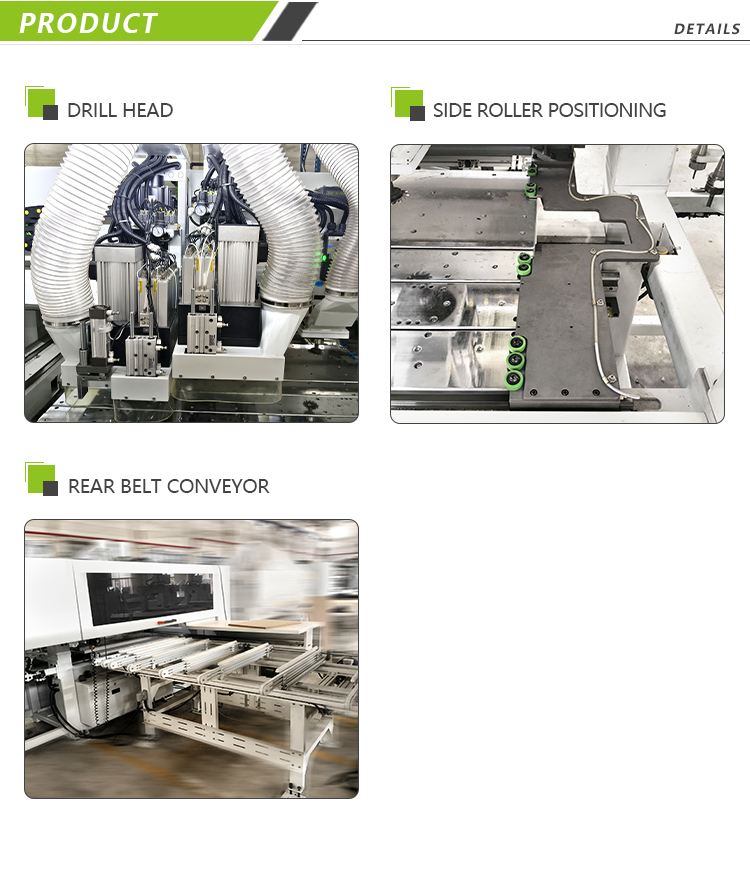 PRODUCT

DETAILS

DRILL HEAD

SIDE ROLLER POSITIONING

REAR BELT CONVEYOR