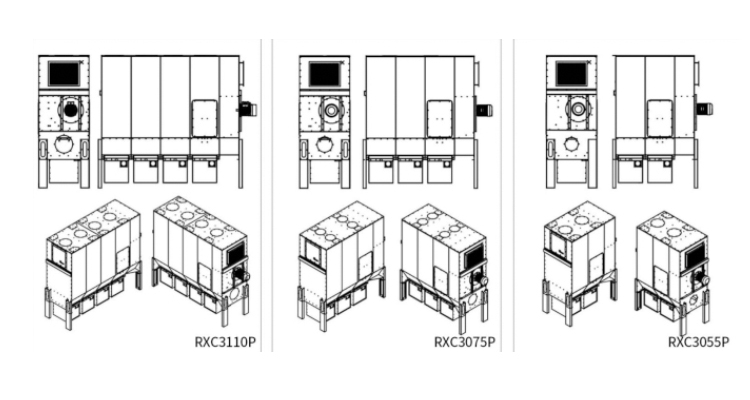 RXC3110P

RXC3075P

RXC3055P