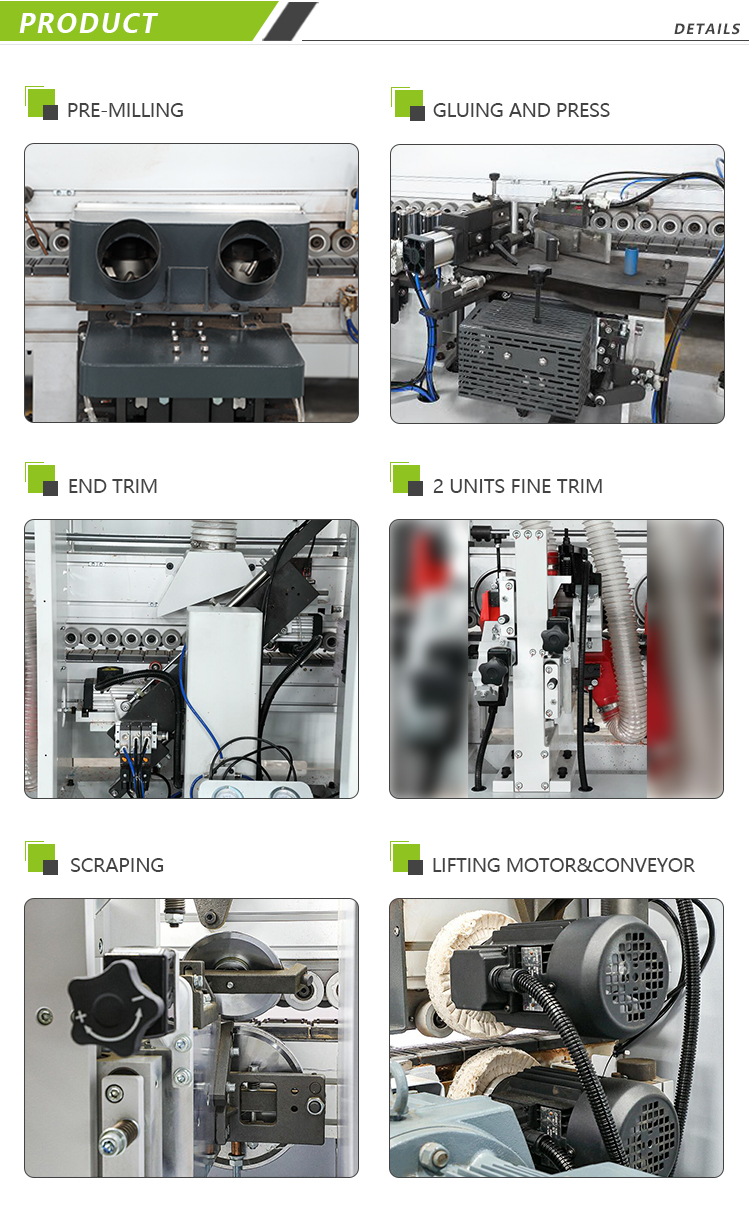 PRODUCT

DETAILS

PRE-MILLING

GLUING AND PRESS

END TRIM

2 UNITS FINE TRIM

SCRAPING

LIFTING MOTOR&CONVEYOR