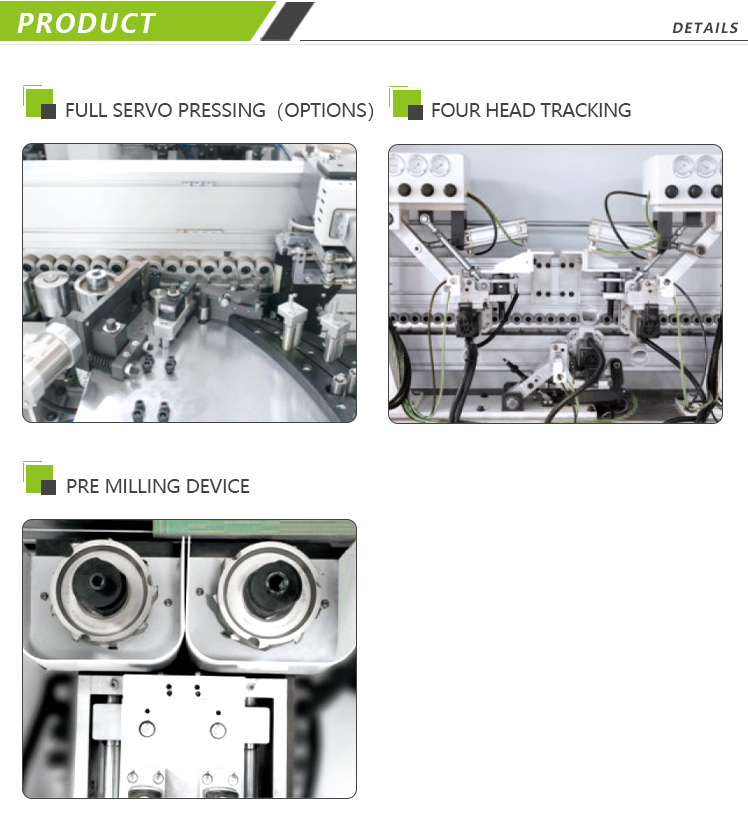 PRODUCT

DETAILS

FULL SERVO PRESSING (OPTIONS)

FOUR HEAD TRACKING

PRE MILLING DEVICE