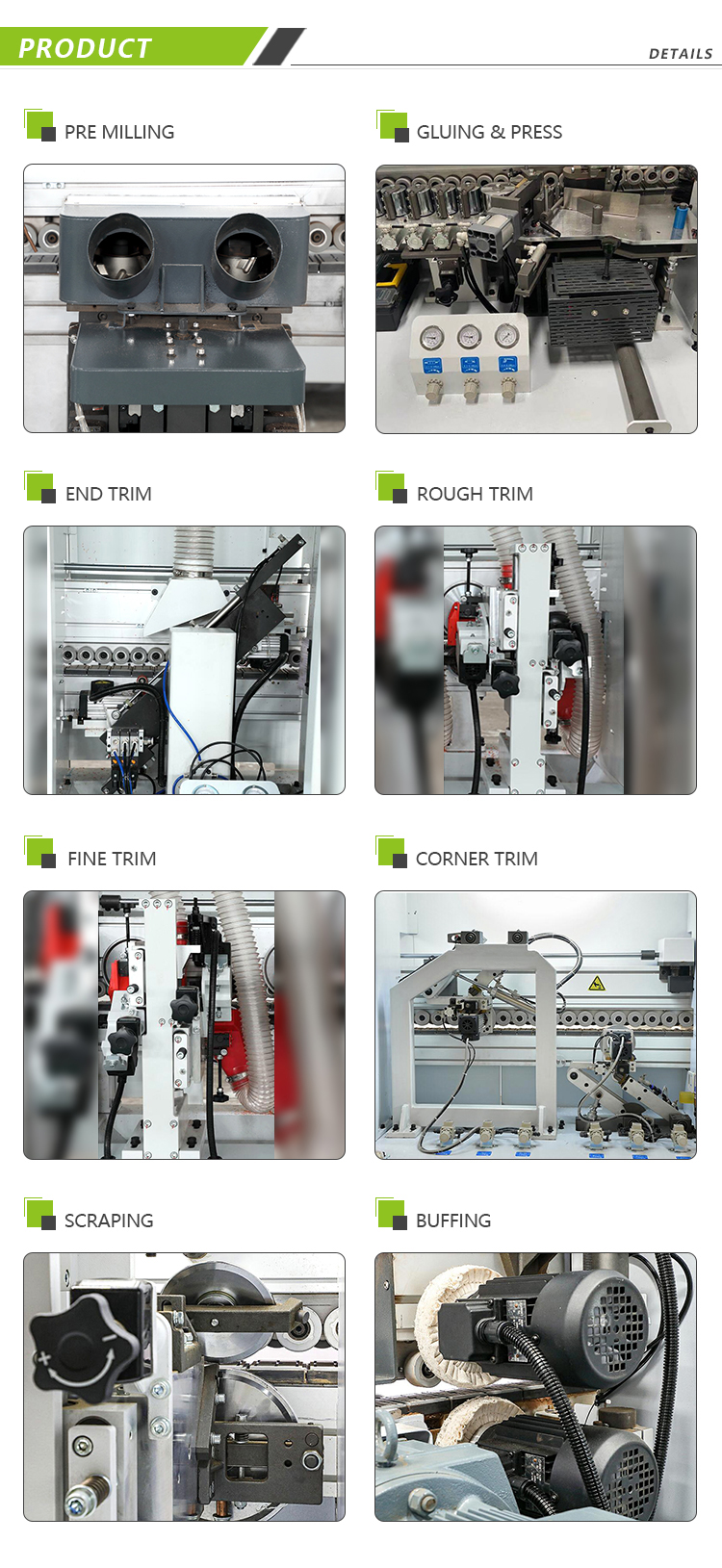 PRODUCT

DETAILS

PRE MILLING

GLUING & PRESS

END TRIM

ROUGH TRIM

FINE TRIM

CORNER TRIM

SCRAPING

BUFFING