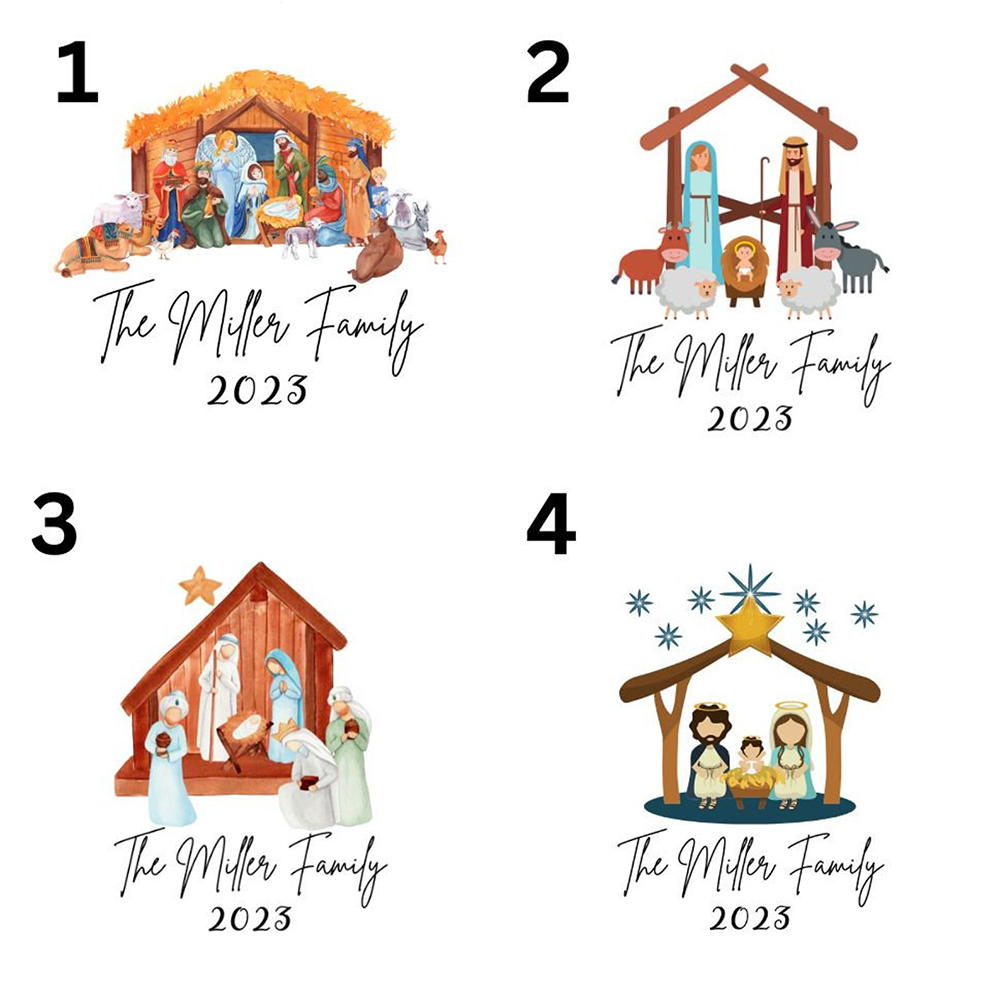 1

The Miller Family
2023

2

The Miller Family
2023

3

The Miller Family
2023

4

The Miller Family
2023