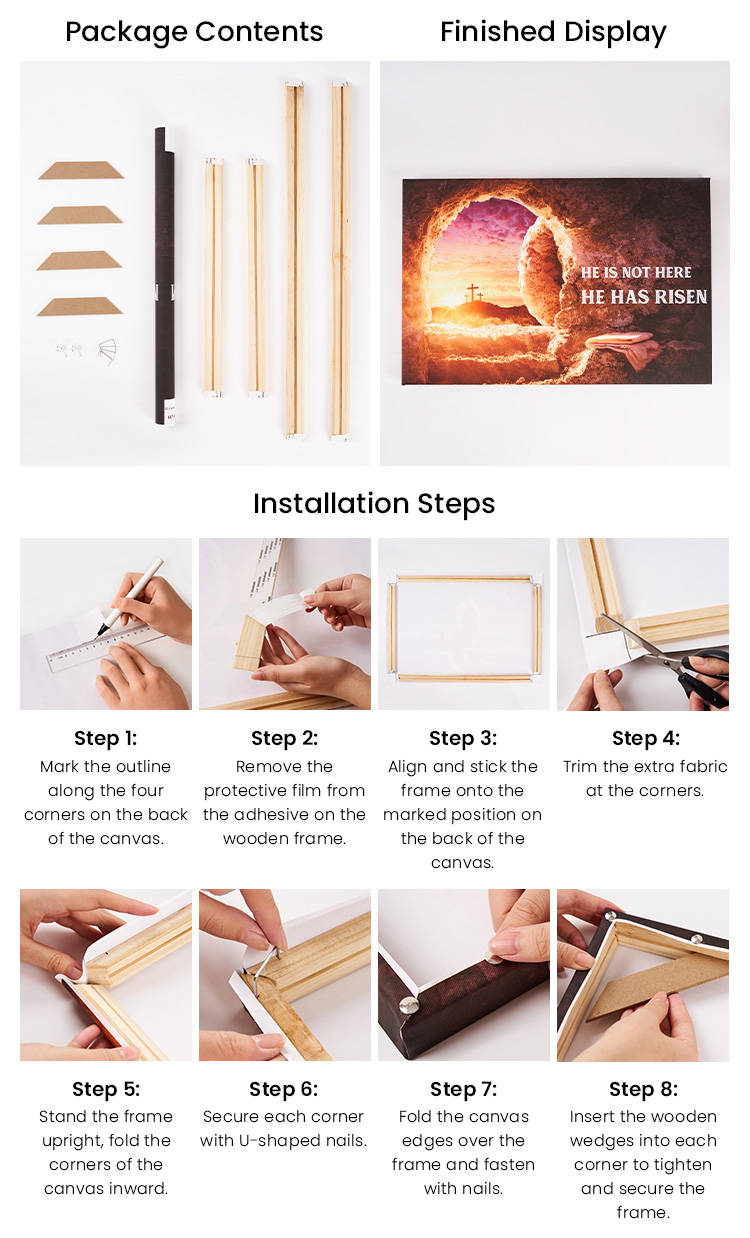 Package Contents

Finished Display

HE IS NOT HERE
HE HAS RISEN

Installation Steps

Step 1:
Mark the outline along the four corners on the back of the canvas.

Step 2:
Remove the protective film from the adhesive on the wooden frame.

Step 3:
Align and stick the frame onto the marked position on the back of the canvas.

Step 4:
Trim the extra fabric at the corners.

Step 5:
Stand the frame upright, fold the corners of the canvas inward.

Step 6:
Secure each corner with U-shaped nails.

Step 7:
Fold the canvas edges over the frame and fasten with nails.

Step 8:
Insert the wooden wedges into each corner to tighten and secure the frame.