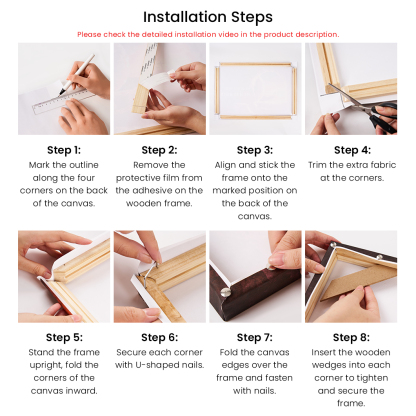 Installation Steps

Please check the detailed installation video in the product description.

Step 1:
Mark the outline along the four corners on the back of the canvas.

Step 2:
Remove the protective film from the adhesive on the wooden frame.

Step 3:
Align and stick the frame onto the marked position on the back of the canvas.

Step 4:
Trim the extra fabric at the corners.

Step 5:
Stand the frame upright, fold the corners of the canvas inward.

Step 6:
Secure each corner with U-shaped nails.

Step 7:
Fold the canvas edges over the frame and fasten with nails.

Step 8:
Insert the wooden wedges into each corner to tighten and secure the frame.