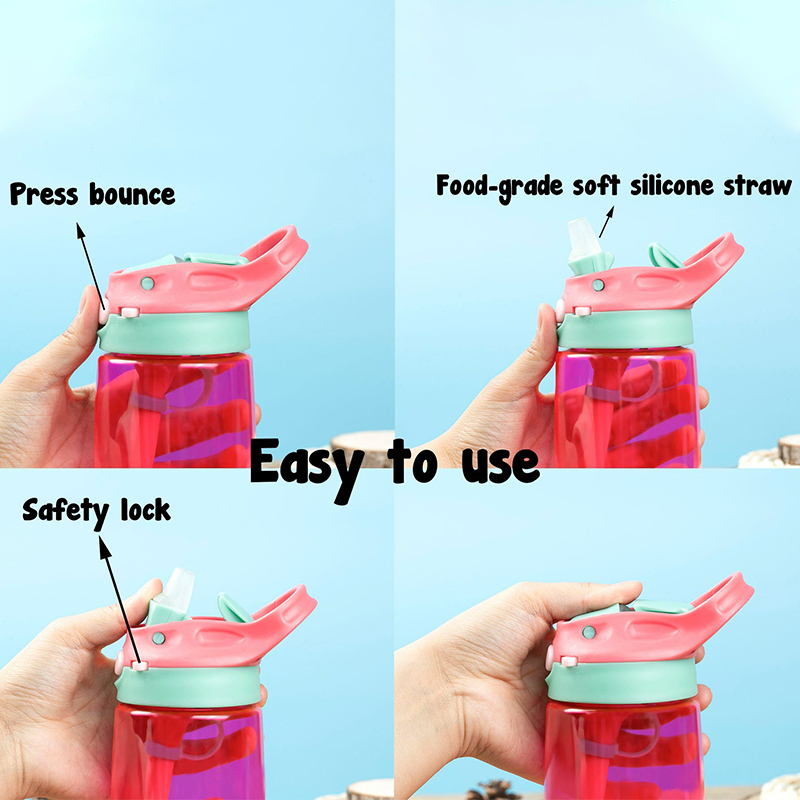 Press bounce

Food-grade soft silicone straw

Easy to use

Safety lock