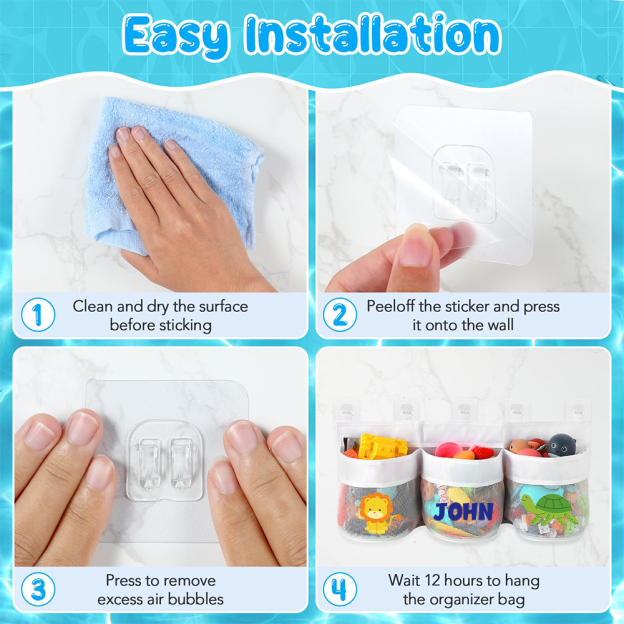 Easy Installation

1 Clean and dry the surface before sticking

2 Peeloff the sticker and press it onto the wall

3 Press to remove excess air bubbles

JOHN

4 Wait 12 hours to hang the organizer bag