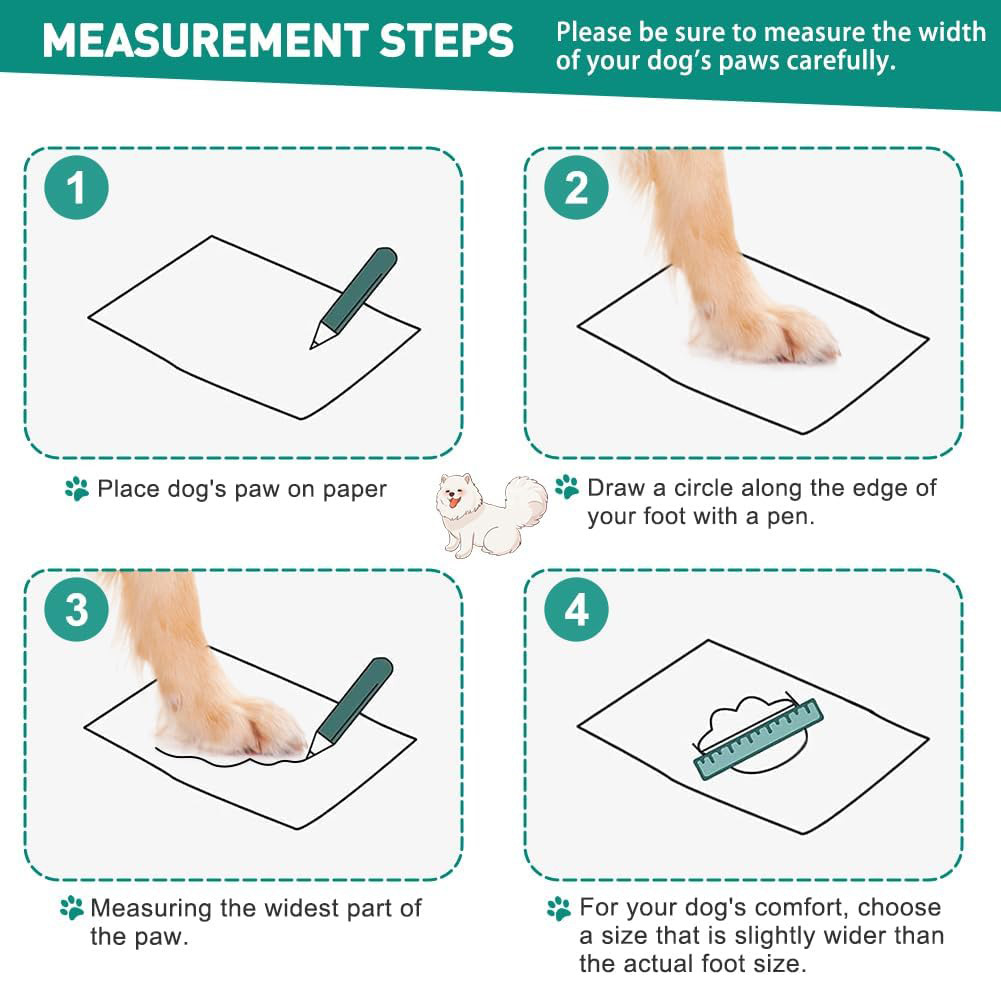 MEASUREMENT STEPS

Please be sure to measure the width of your dog's paws carefully.

1

Place dog's paw on paper

2

Draw a circle along the edge of your foot with a pen.

3

Measuring the widest part of the paw.

4

For your dog's comfort, choose a size that is slightly wider than the actual foot size.