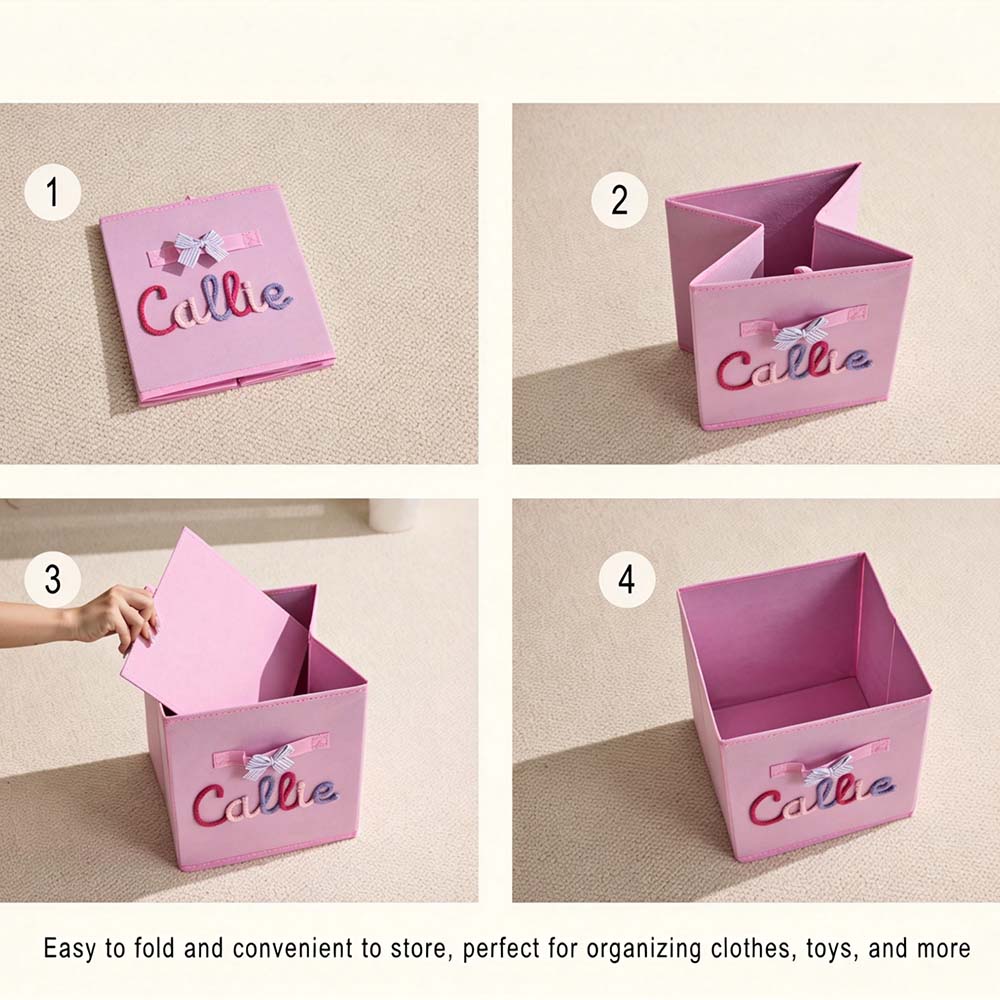 1

Callie

2

Callie

3

Callie

4

Callie

Easy to fold and convenient to store, perfect for organizing clothes, toys, and more