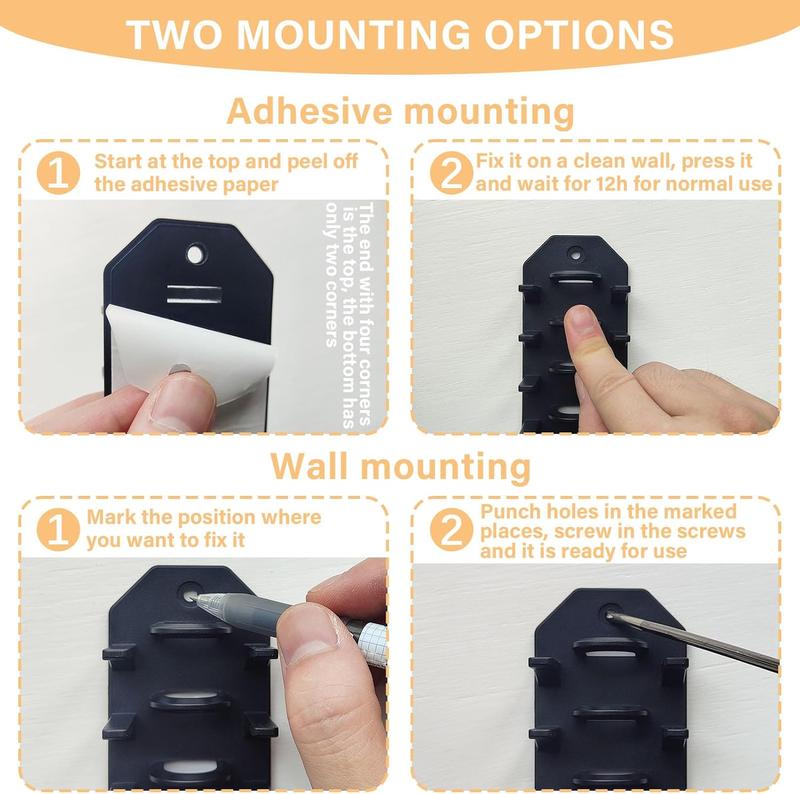 TWO MOUNTING OPTIONS

Adhesive mounting

1 Start at the top and peel off the adhesive paper

The end with four corners is the top, the bottom has only two corners

2 Fix it on a clean wall, press it and wait for 12h for normal use

Wall mounting

1 Mark the position where you want to fix it

2 Punch holes in the marked places, screw in the screws and it is ready for use