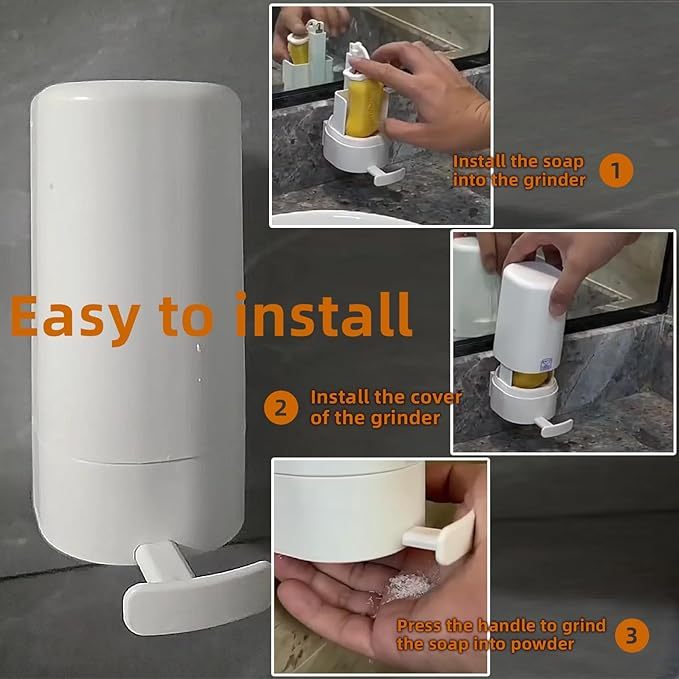 Easy to install

Install the soap into the grinder 1

2 Install the cover of the grinder

Press the handle to grind the soap into powder 3