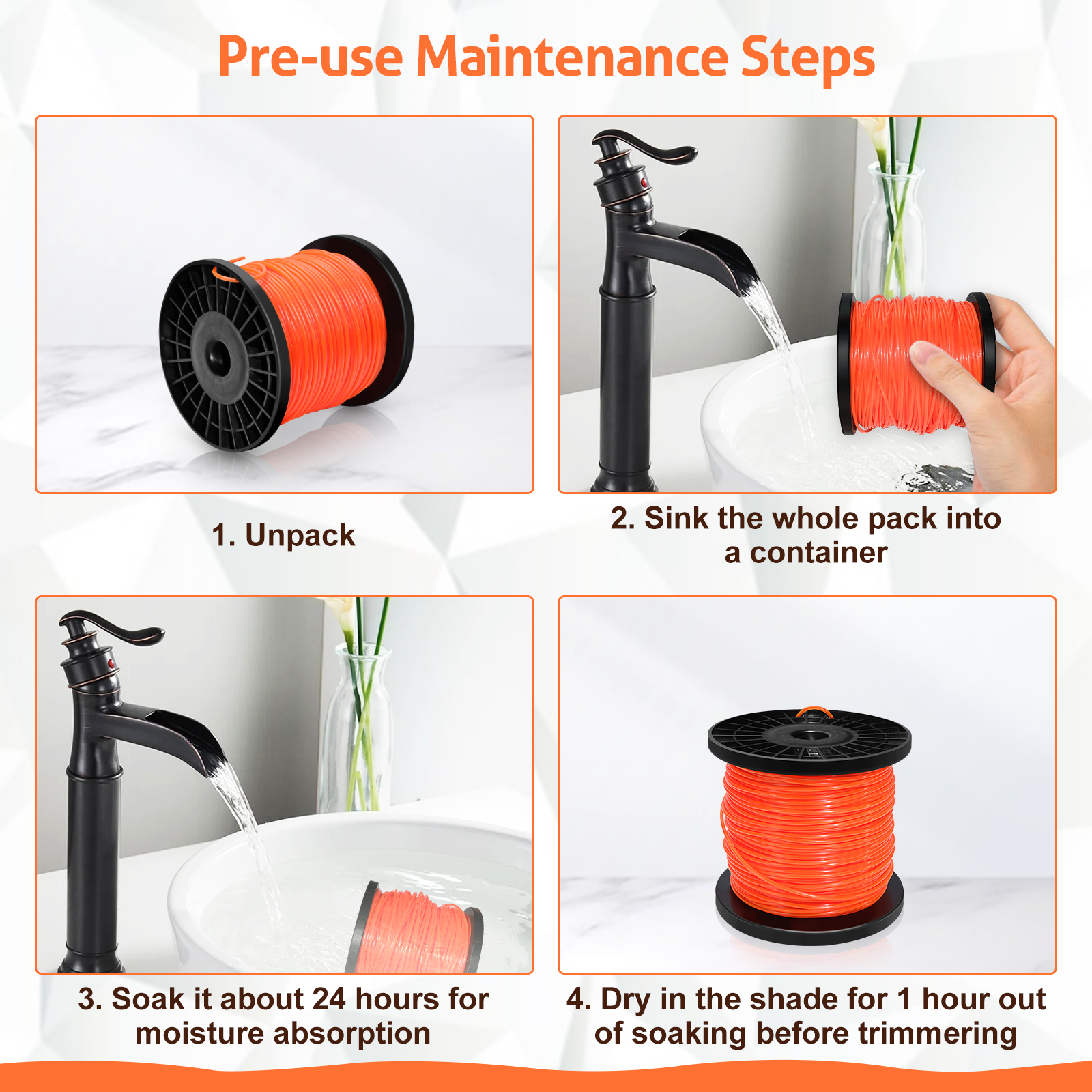 Pre-use Maintenance Steps

1. Unpack

2. Sink the whole pack into a container

3. Soak it about 24 hours for moisture absorption

4. Dry in the shade for 1 hour out of soaking before trimmering