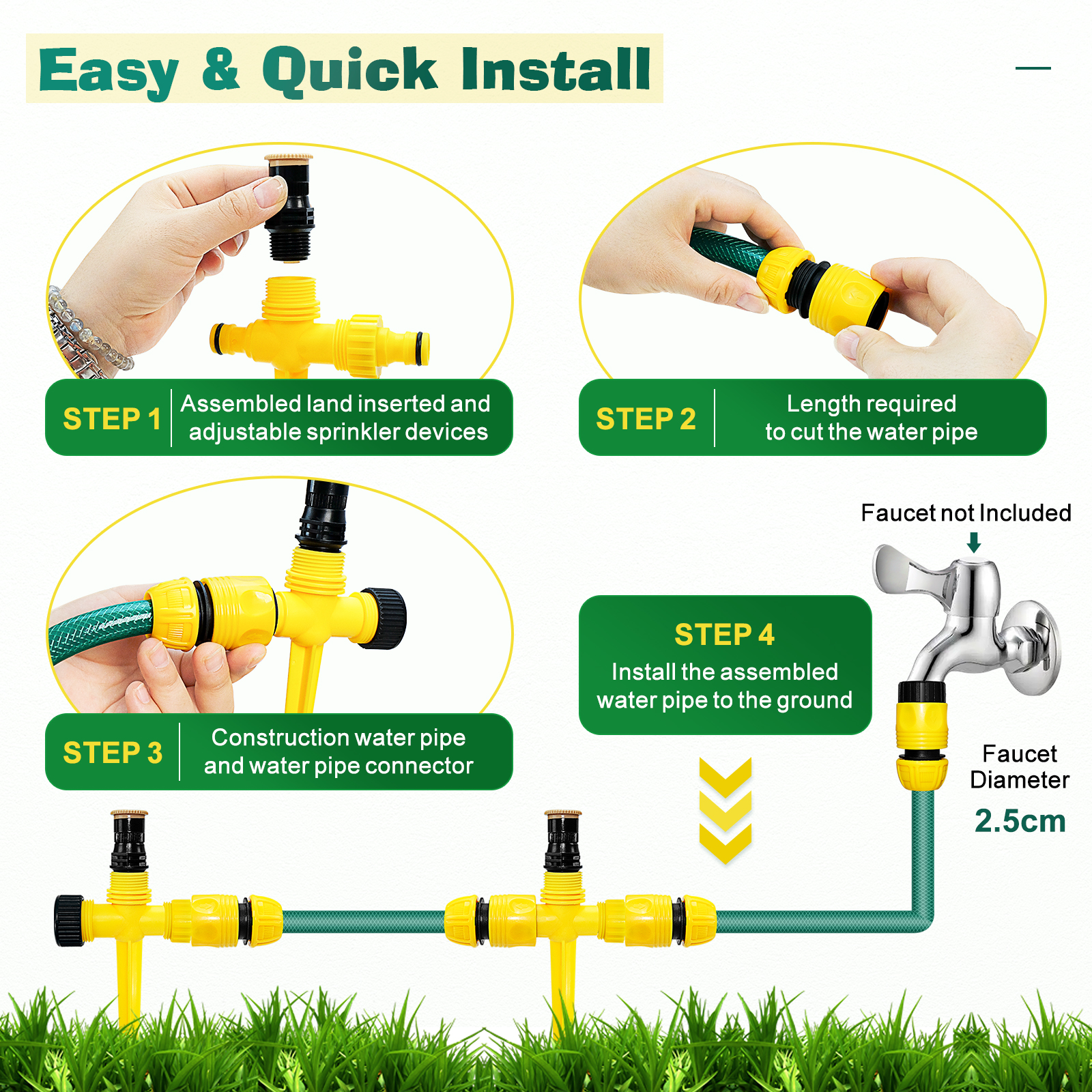 Easy & Quick Install

STEP 1 Assembled land inserted and adjustable sprinkler devices

STEP 2 Length required to cut the water pipe

STEP 3 Construction water pipe and water pipe connector

Faucet not Included

STEP 4
Install the assembled water pipe to the ground

Faucet Diameter
2.5cm