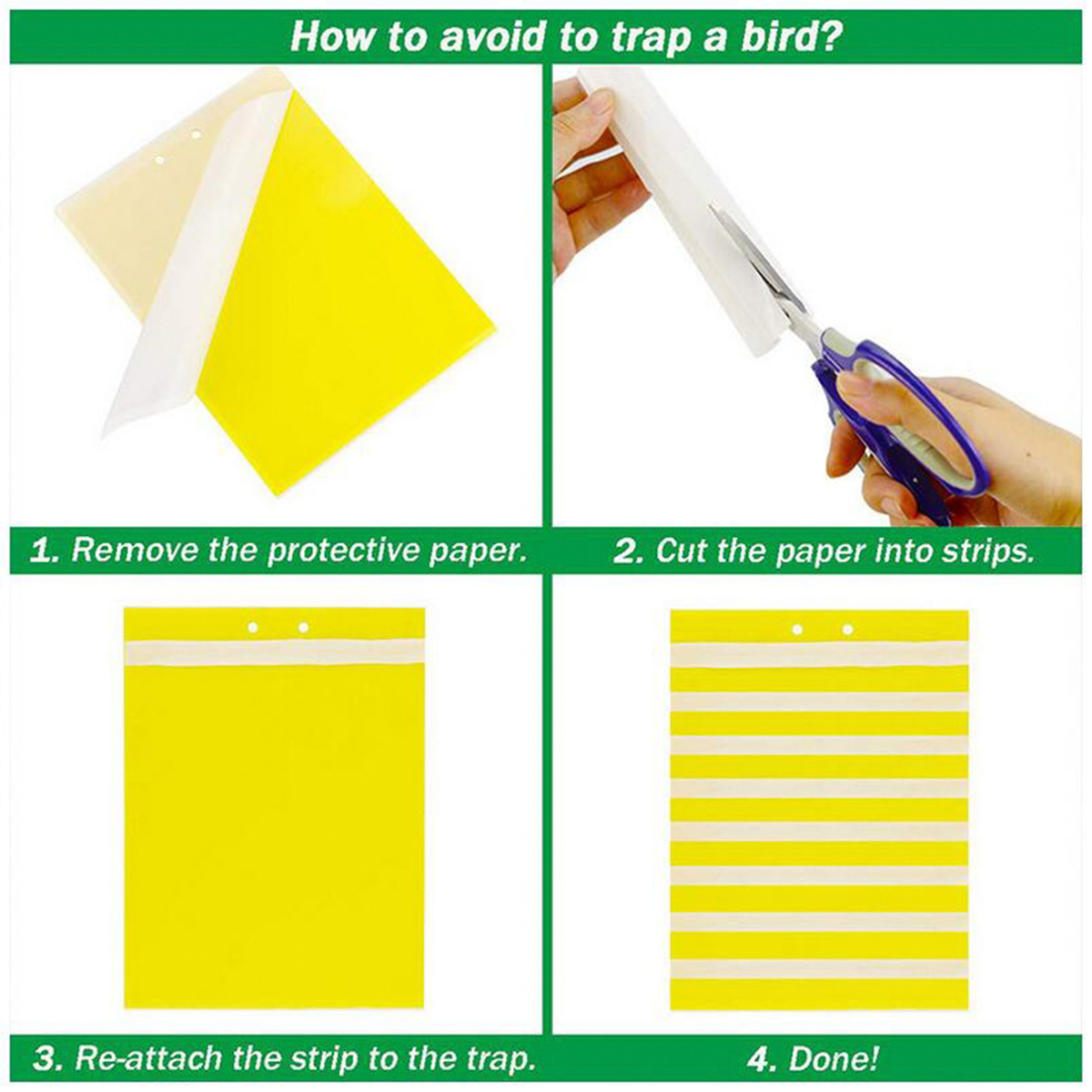 How to avoid to trap a bird?

1. Remove the protective paper.

2. Cut the paper into strips.

3. Re-attach the strip to the trap.

4. Done!