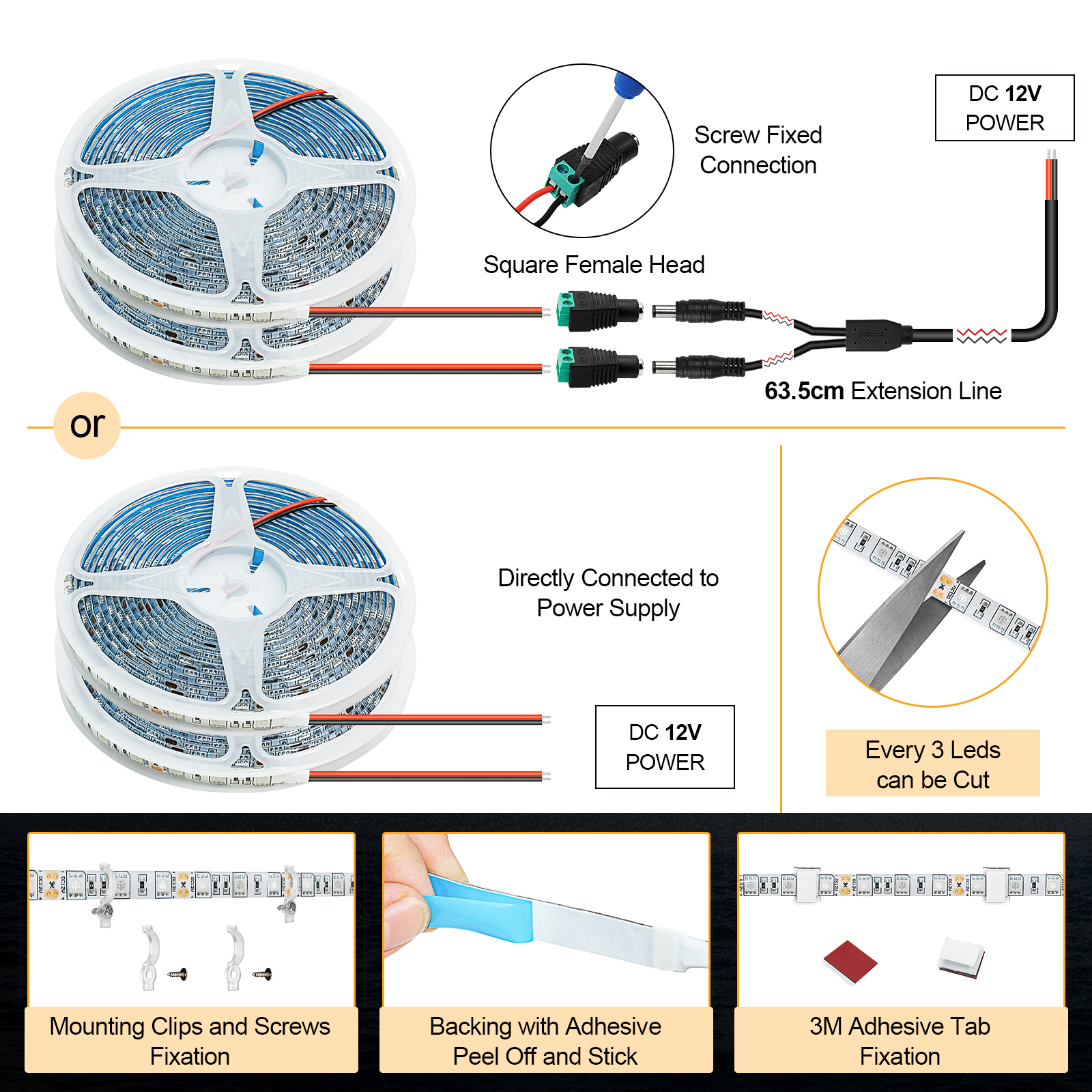 Screw Fixed Connection

DC 12V POWER

Square Female Head

63.5cm Extension Line

or

Directly Connected to Power Supply

DC 12V POWER

Every 3 Leds can be Cut

Mounting Clips and Screws Fixation

Backing with Adhesive Peel Off and Stick

3M Adhesive Tab Fixation