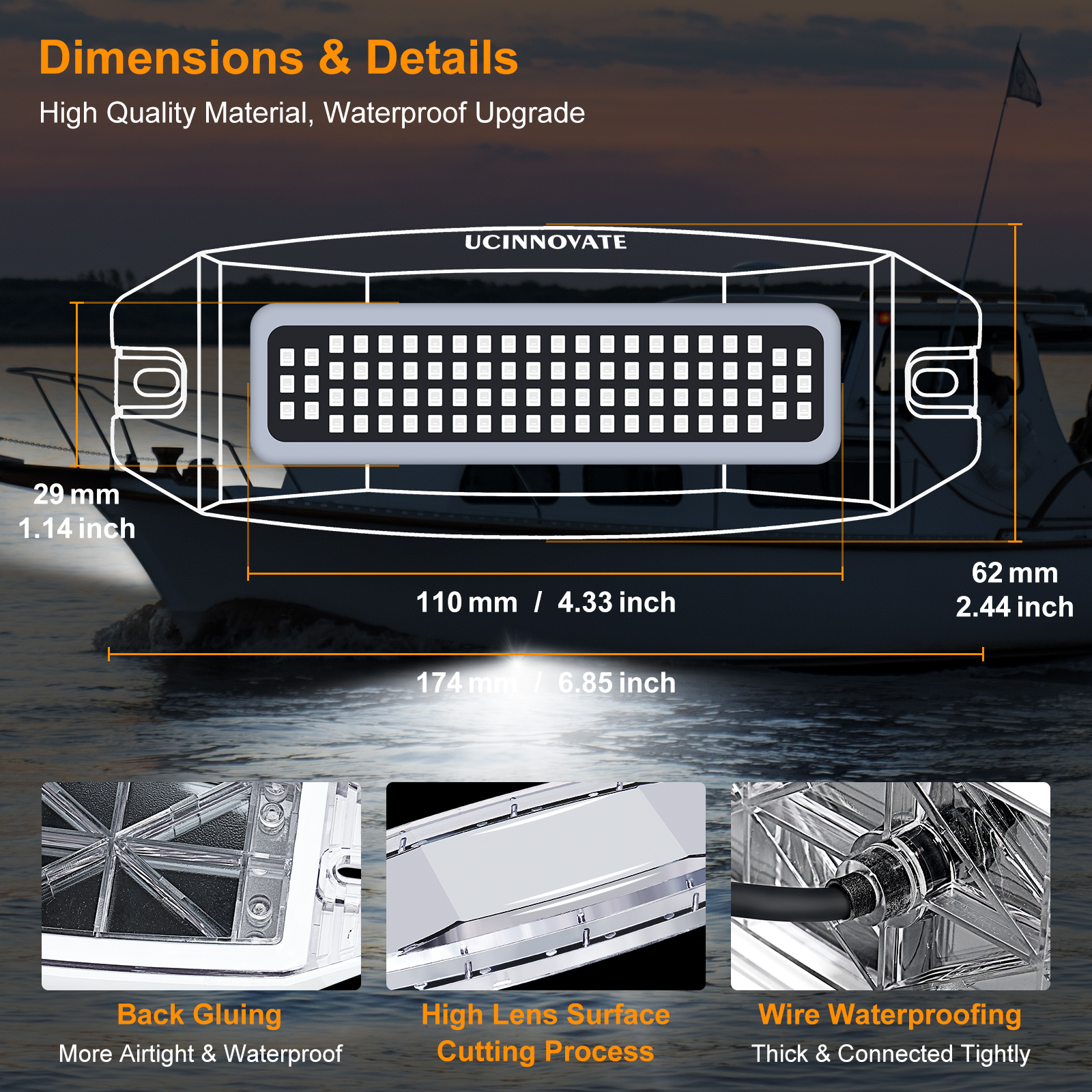 Dimensions & Details

High Quality Material, Waterproof Upgrade

UCINNOVATE

29 mm
1.14 inch

110 mm / 4.33 inch

62 mm
2.44 inch

174 mm / 6.85 inch

Back Gluing
More Airtight & Waterproof

High Lens Surface Cutting Process

Wire Waterproofing
Thick & Connected Tightly