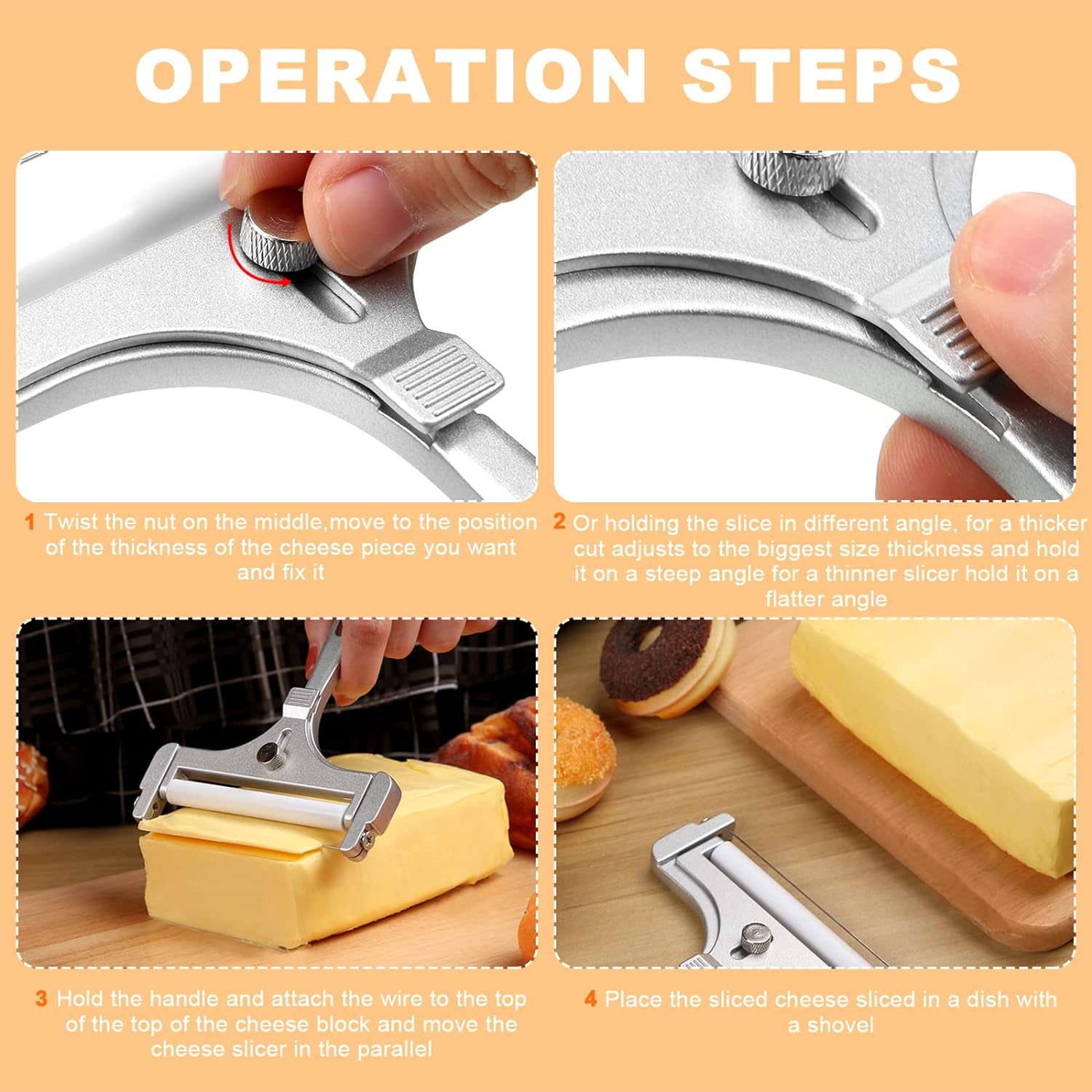 OPERATION STEPS

1 Twist the nut on the middle,move to the position of the thickness of the cheese piece you want and fix it

2 Or holding the slice in different angle, for a thicker cut adjusts to the biggest size thickness and hold it on a steep angle for a thinner slicer hold it on a flatter angle

3 Hold the handle and attach the wire to the top of the top of the cheese block and move the cheese slicer in the parallel

4 Place the sliced cheese sliced in a dish with a shovel