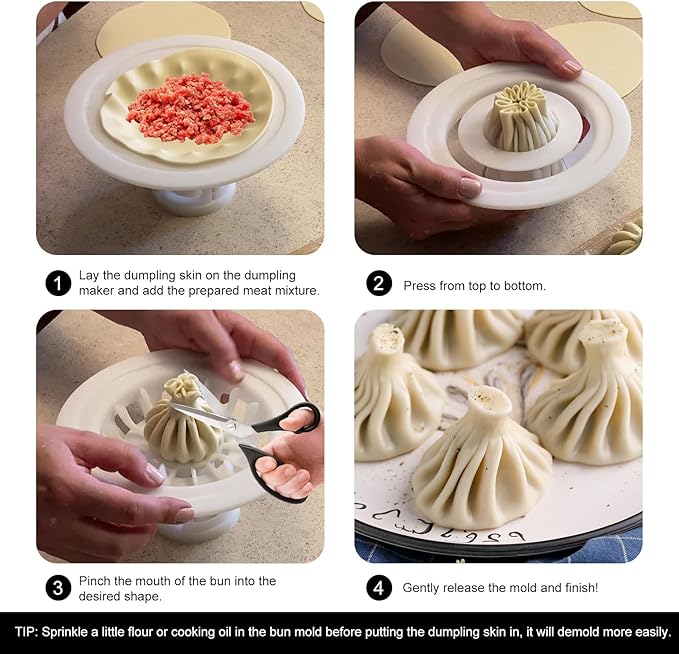 1 Lay the dumpling skin on the dumpling maker and add the prepared meat mixture.

2 Press from top to bottom.

3 Pinch the mouth of the bun into the desired shape.

4 Gently release the mold and finish!

TIP: Sprinkle a little flour or cooking oil in the bun mold before putting the dumpling skin in, it will demold more easily.