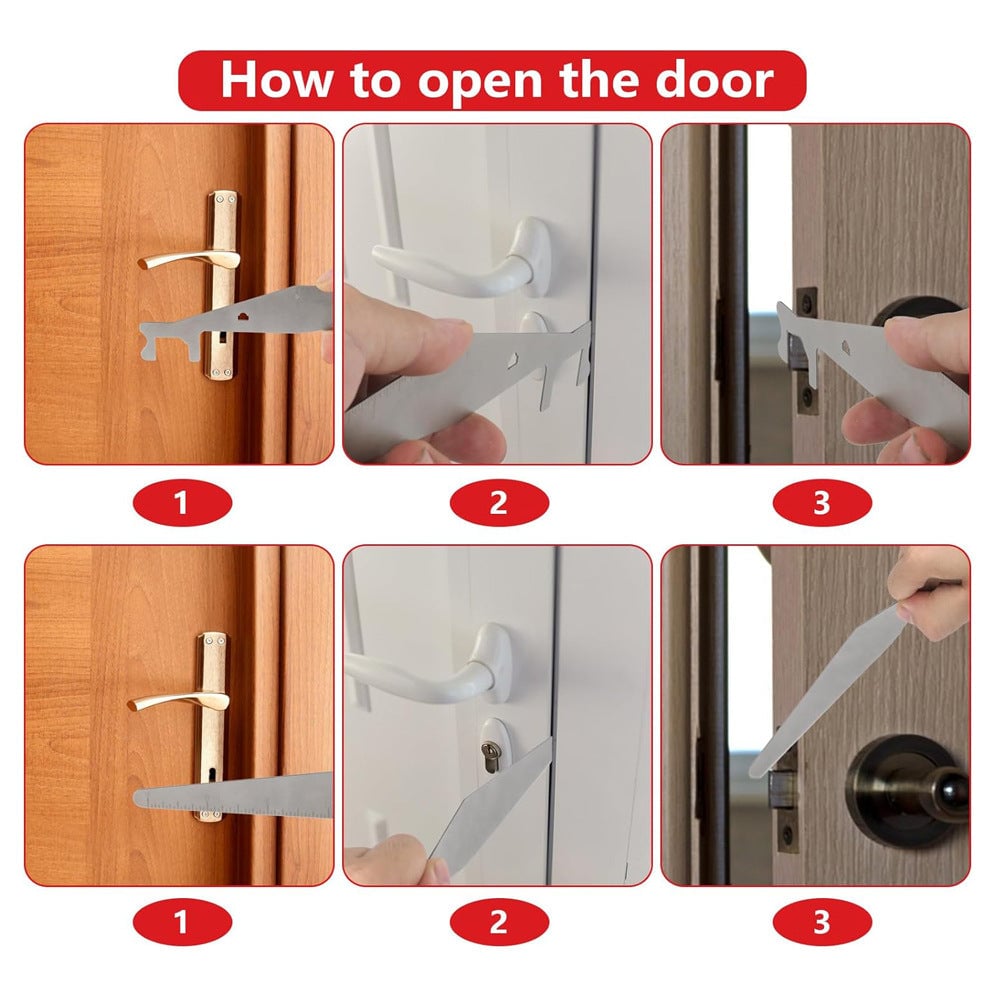 How to open the door

1

2

3

1

2

3