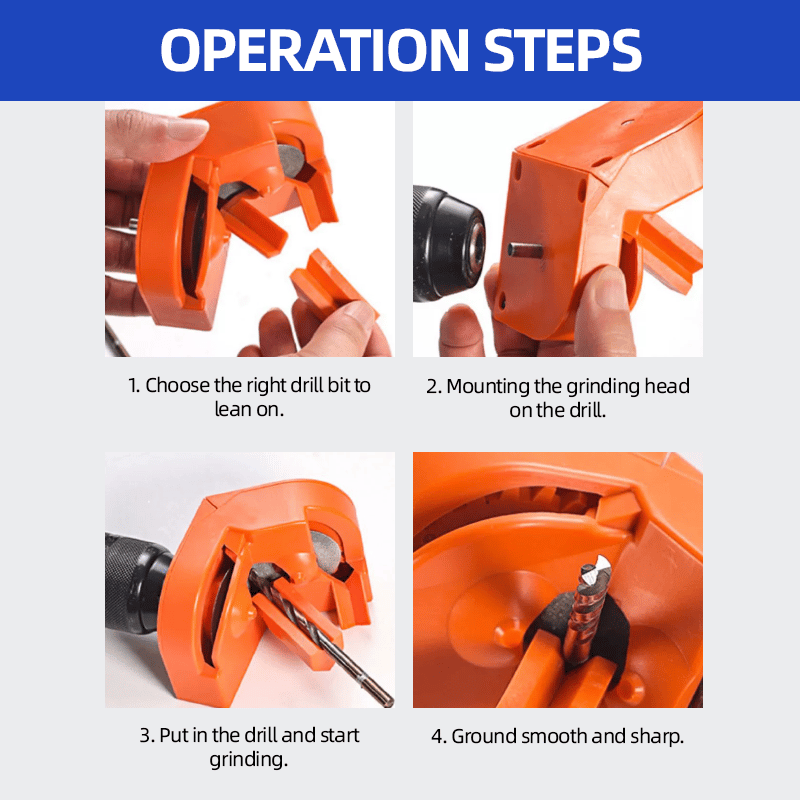 OPERATION STEPS

1. Choose the right drill bit to lean on.

2. Mounting the grinding head on the drill.

3. Put in the drill and start grinding.

4. Ground smooth and sharp.