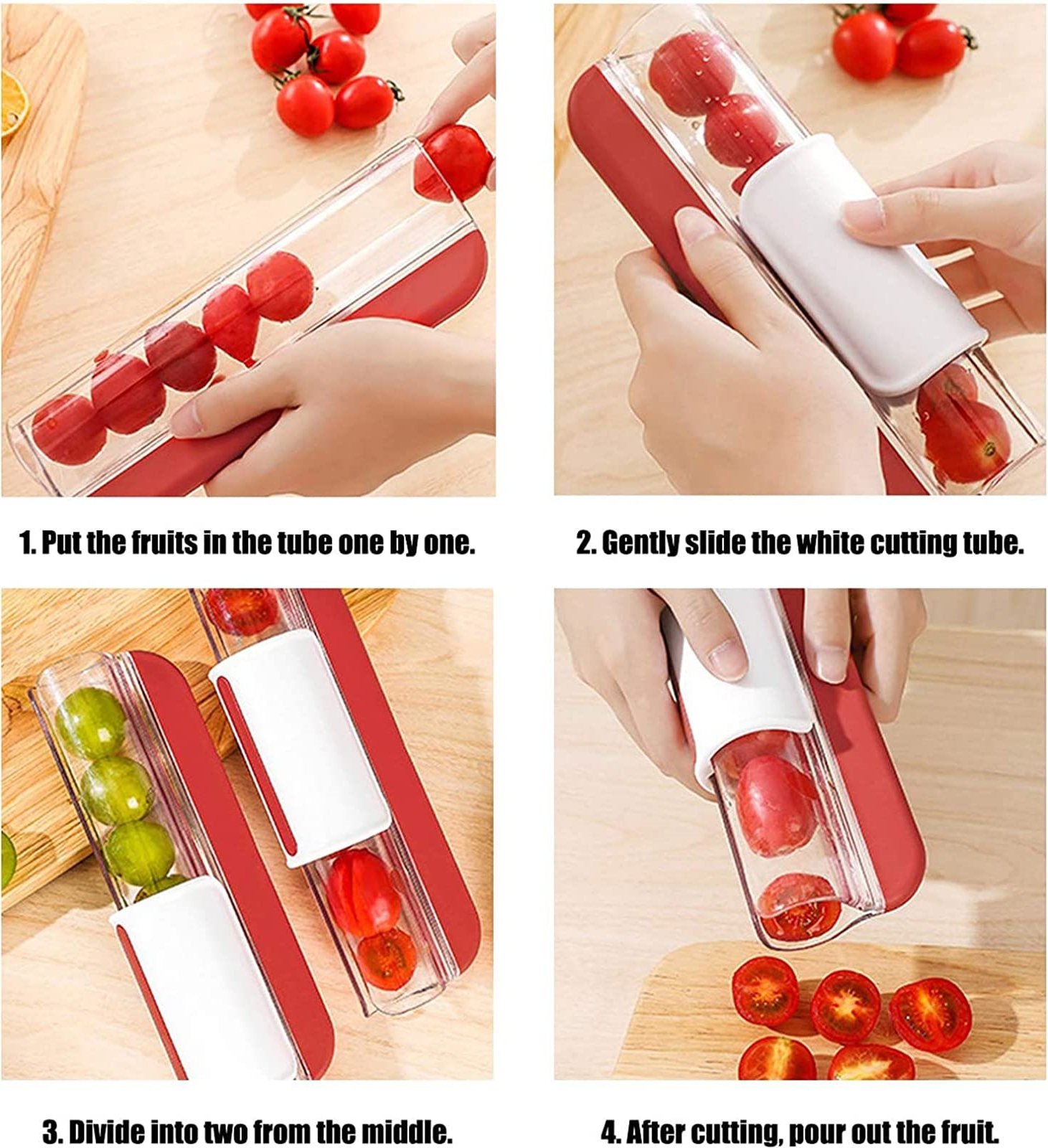 1. Put the fruits in the tube one by one.

2. Gently slide the white cutting tube.

3. Divide into two from the middle.

4. After cutting, pour out the fruit.