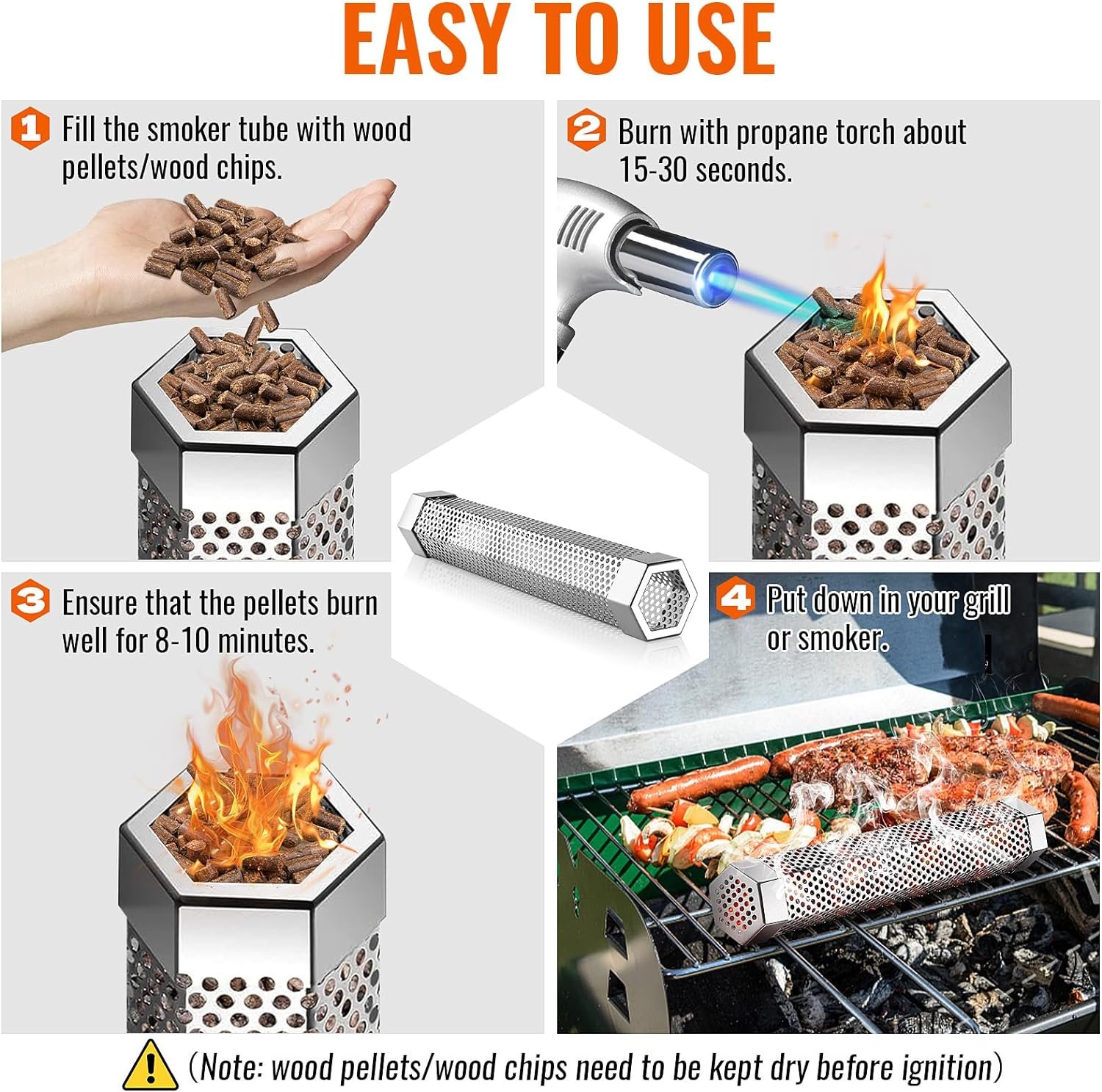 EASY TO USE

1 Fill the smoker tube with wood pellets/wood chips.

2 Burn with propane torch about 15-30 seconds.

3 Ensure that the pellets burn well for 8-10 minutes.

4 Put down in your grill or smoker.

(Note: wood pellets/wood chips need to be kept dry before ignition)