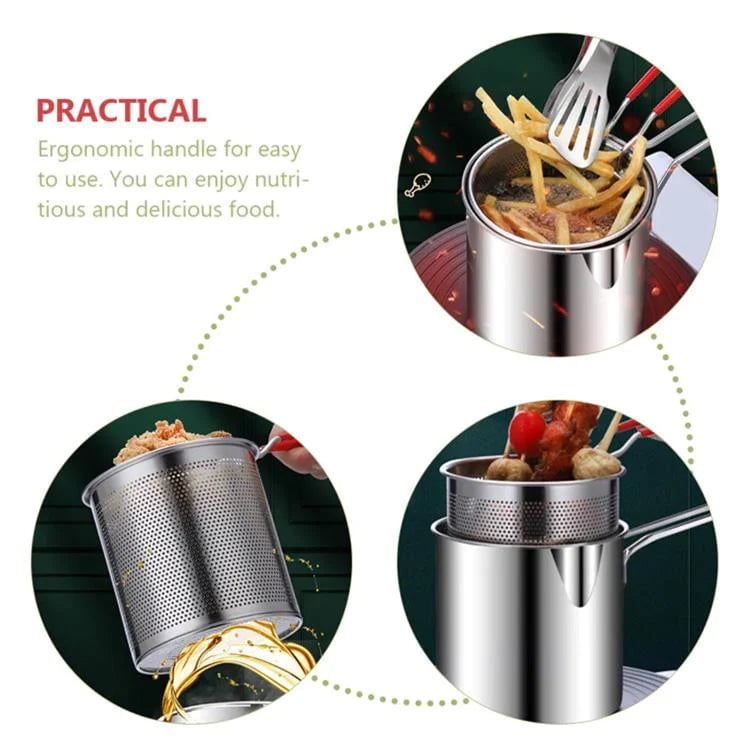 PRACTICAL

Ergonomic handle for easy to use. You can enjoy nutritious and delicious food.