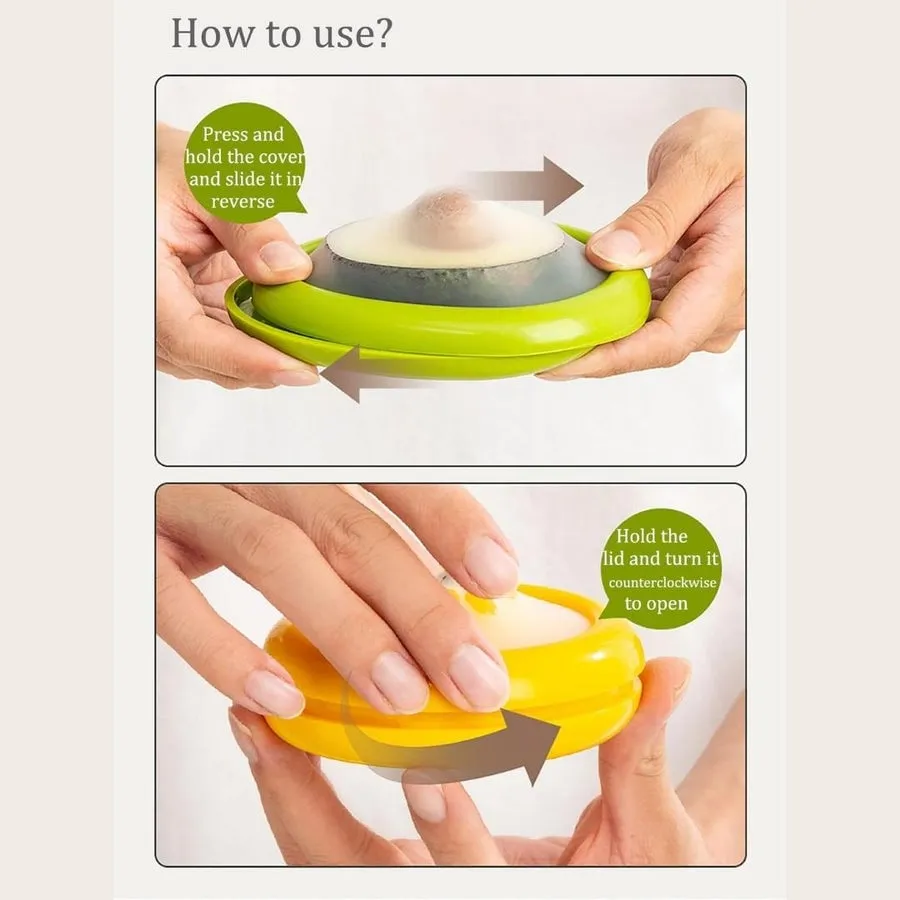 How to use?

Press and hold the cover and slide it in reverse

Hold the lid and turn it counterclockwise to open