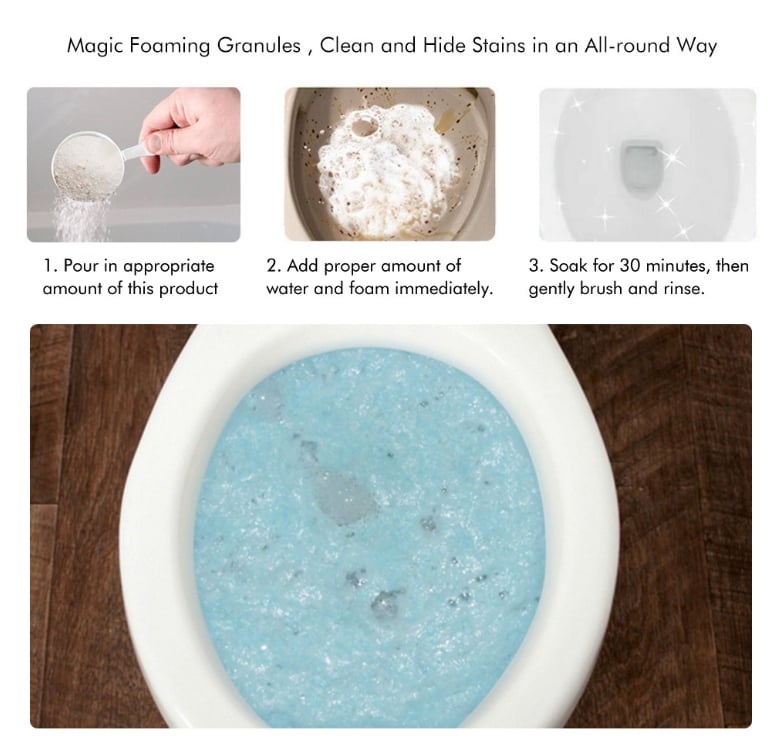 Magic Foaming Granules , Clean and Hide Stains in an All-round Way

1. Pour in appropriate amount of this product

2. Add proper amount of water and foam immediately.

3. Soak for 30 minutes, then gently brush and rinse.