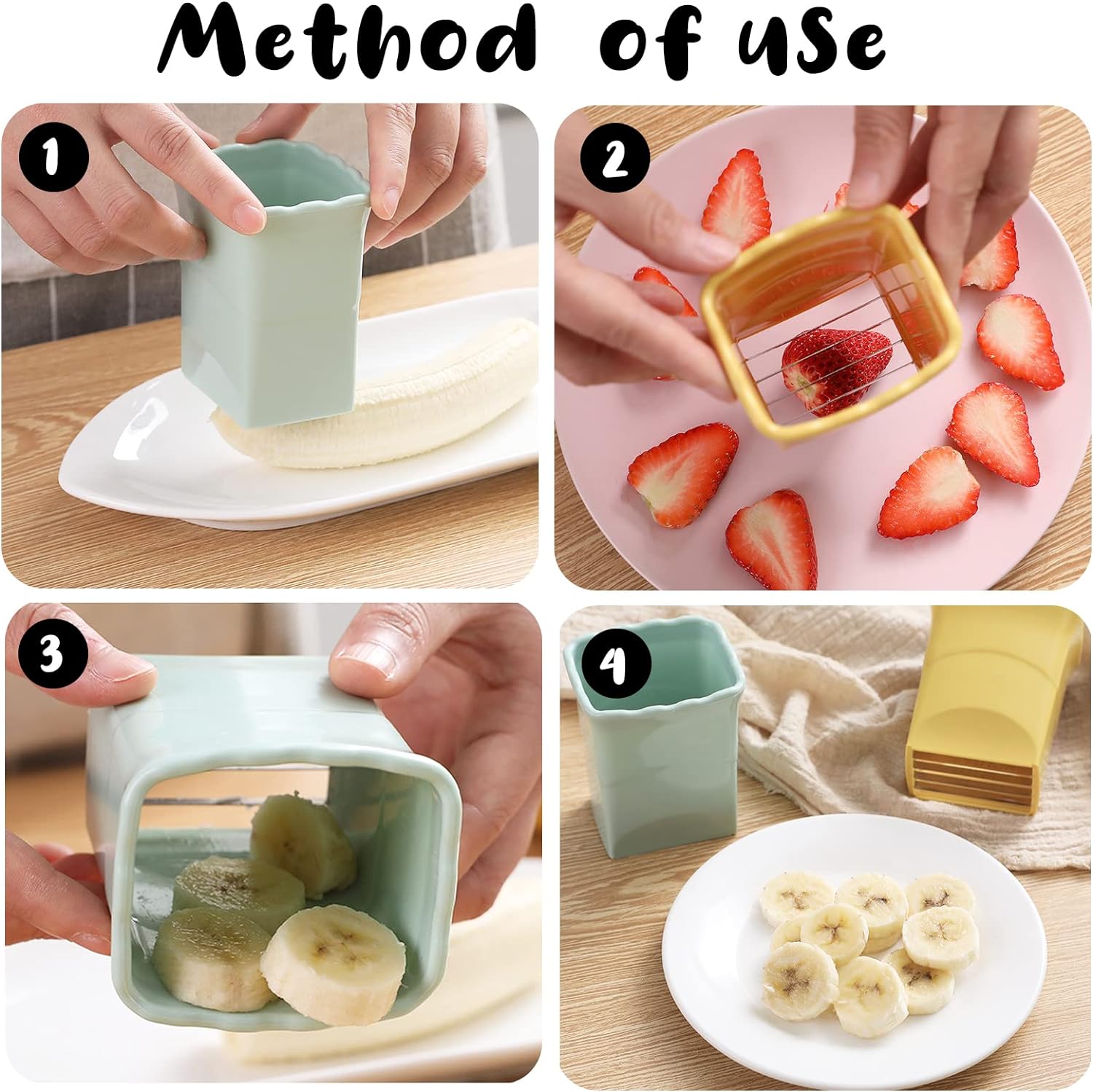 Method of uSe

1

2

3

4