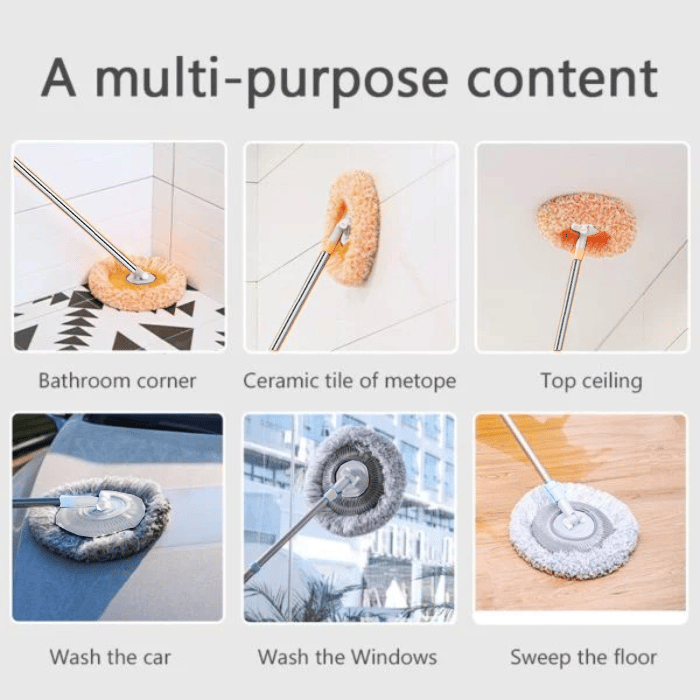 A multi-purpose content

Bathroom corner

Ceramic tile of metope

Top ceiling

Wash the car

Wash the Windows

Sweep the floor