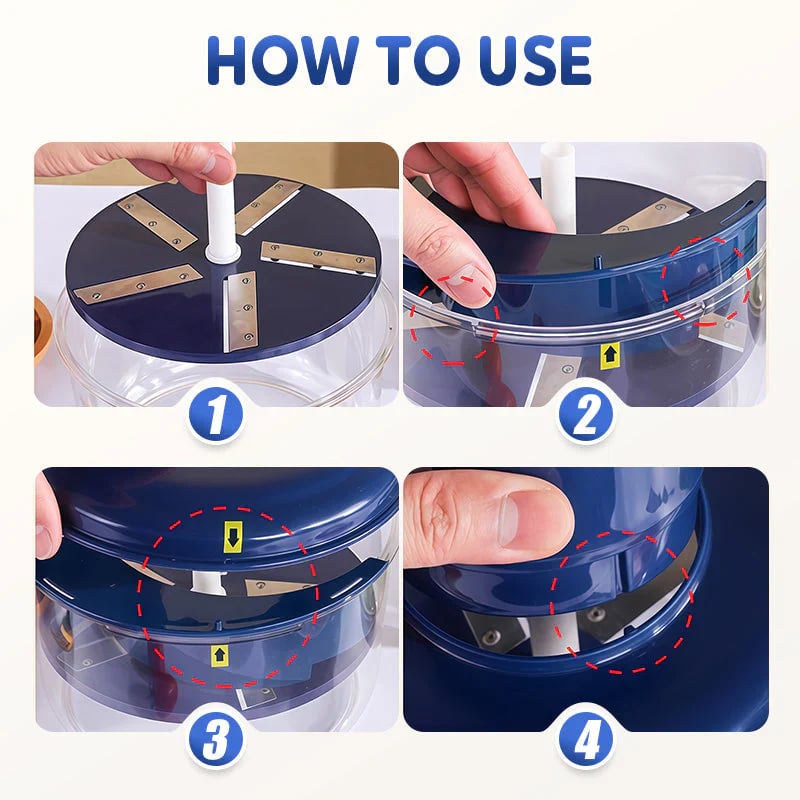 HOW TO USE

1

2

3

4