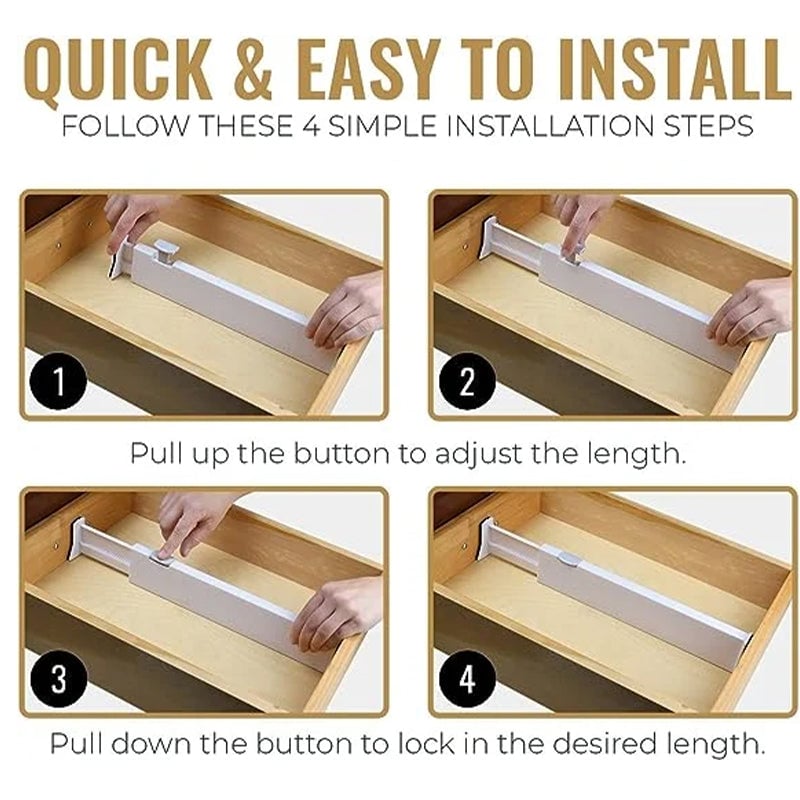 QUICK & EASY TO INSTALL
FOLLOW THESE 4 SIMPLE INSTALLATION STEPS

1

2

Pull up the button to adjust the length.

3

4

Pull down the button to lock in the desired length.