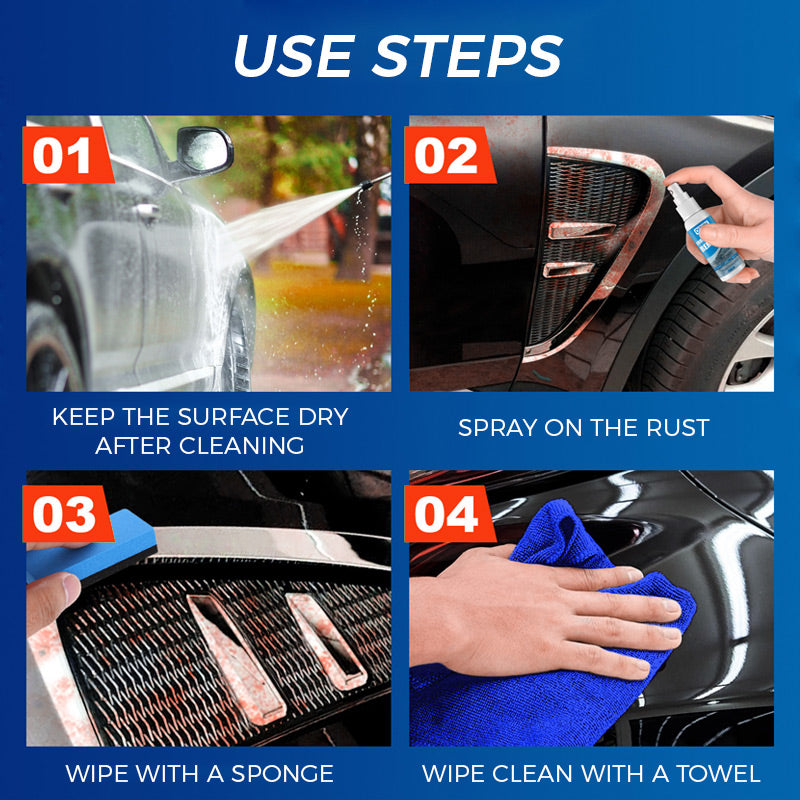 USE STEPS

01

KEEP THE SURFACE DRY AFTER CLEANING

02

SPRAY ON THE RUST

03

WIPE WITH A SPONGE

04

WIPE CLEAN WITH A TOWEL