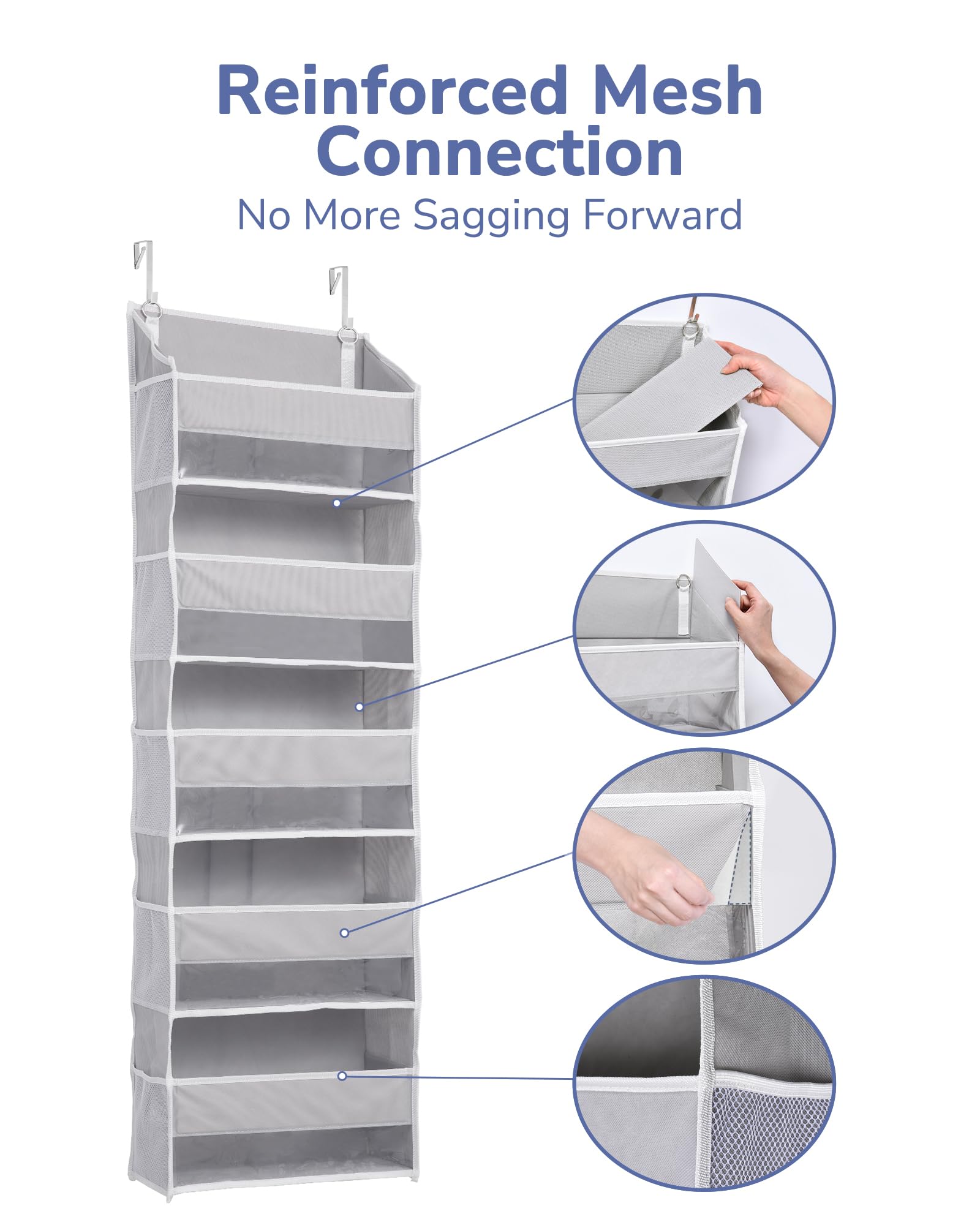 Reinforced Mesh Connection
No More Sagging Forward