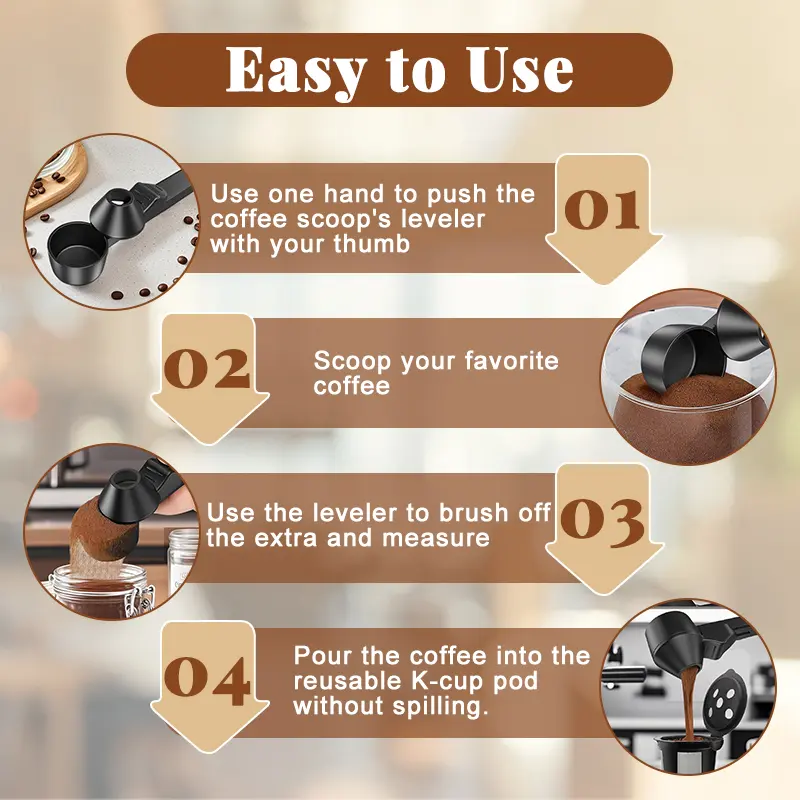 Easy to Use

Use one hand to push the coffee scoop's leveler with your thumb

01

02

Scoop your favorite coffee

Use the leveler to brush off the extra and measure

03

04

Pour the coffee into the reusable K-cup pod without spilling.