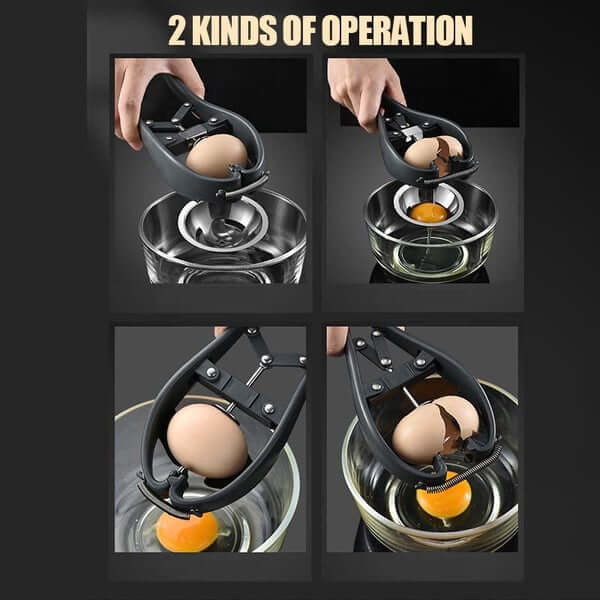 2 KINDS OF OPERATION