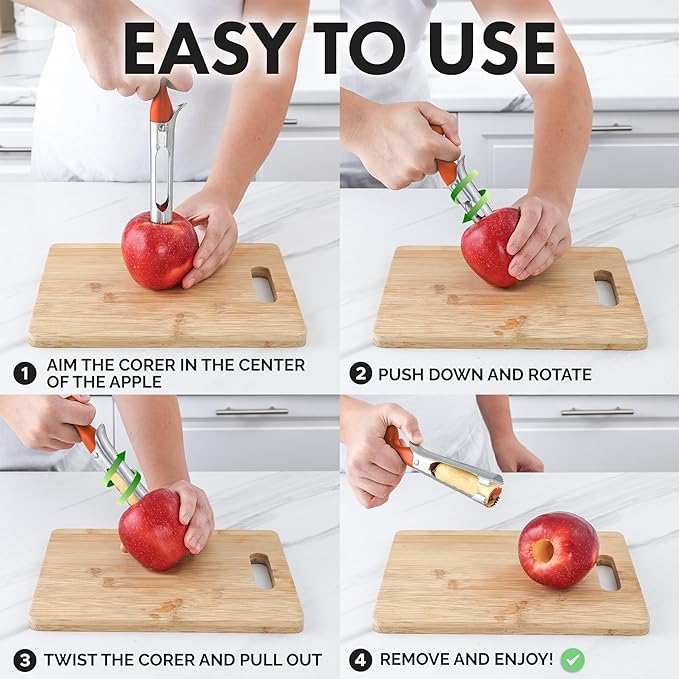 EASY TO USE

1 AIM THE CORER IN THE CENTER OF THE APPLE

2 PUSH DOWN AND ROTATE

3 TWIST THE CORER AND PULL OUT

4 REMOVE AND ENJOY!