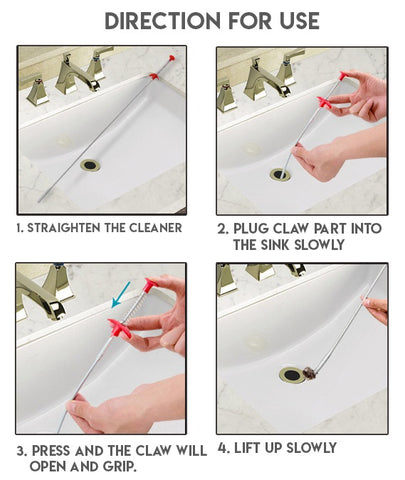 DIRECTION FOR USE

1. STRAIGHTEN THE CLEANER

2. PLUG CLAW PART INTO THE SINK SLOWLY

3. PRESS AND THE CLAW WILL OPEN AND GRIP.

4. LIFT UP SLOWLY